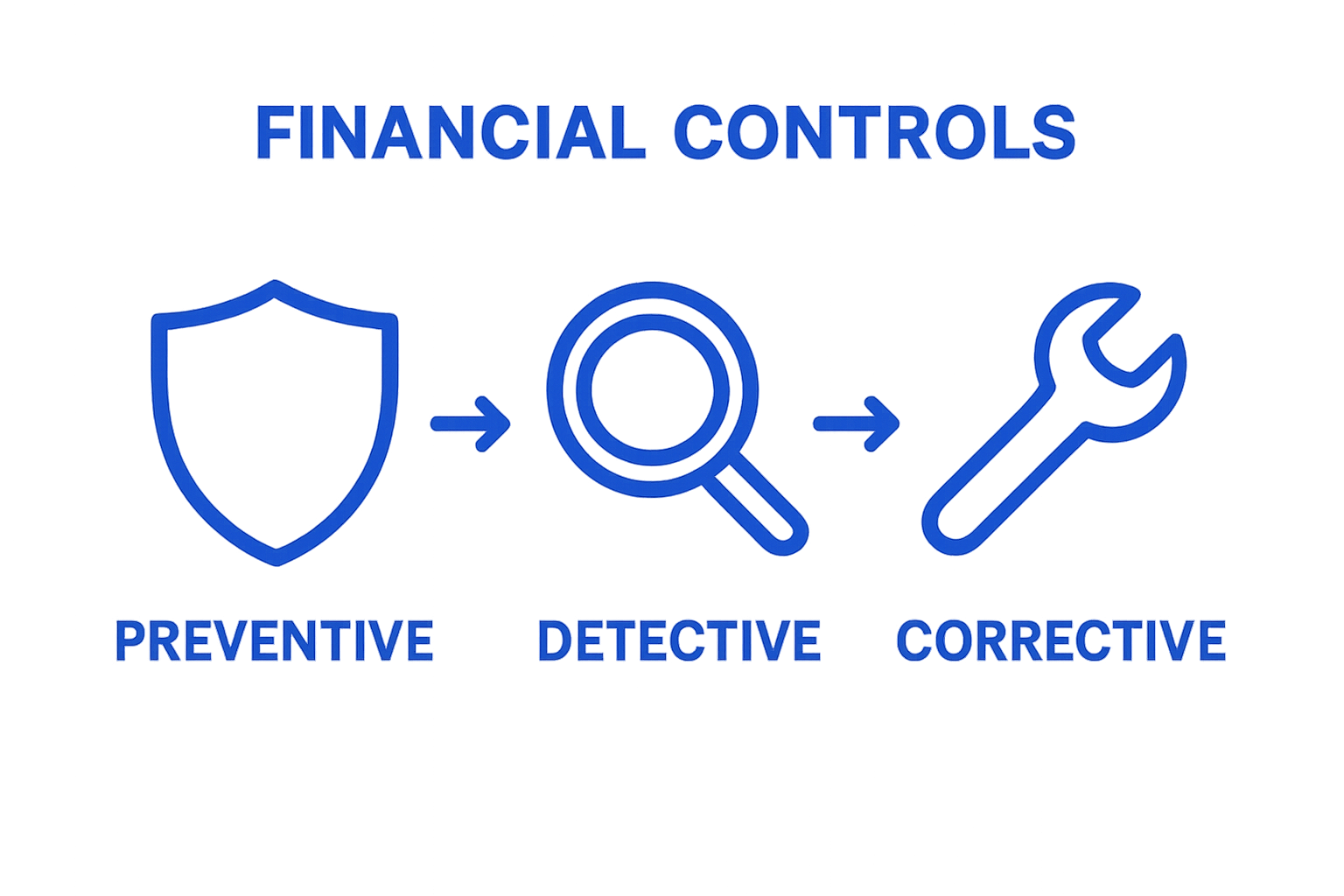 FINANCIAL CONTROLS

PREVENTIVE

DETECTIVE

CORRECTIVE