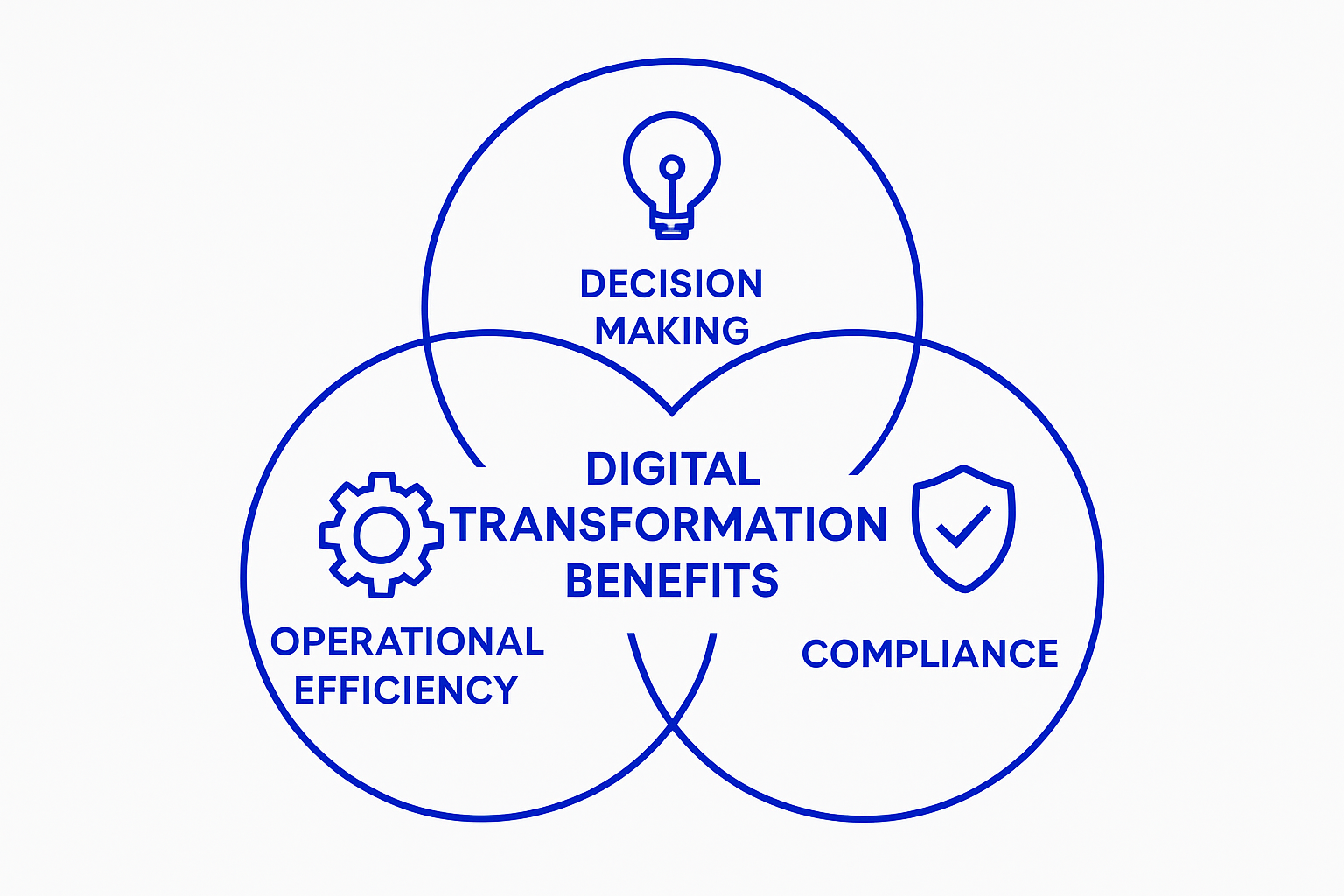 DECISION MAKING

DIGITAL TRANSFORMATION BENEFITS

OPERATIONAL EFFICIENCY

COMPLIANCE