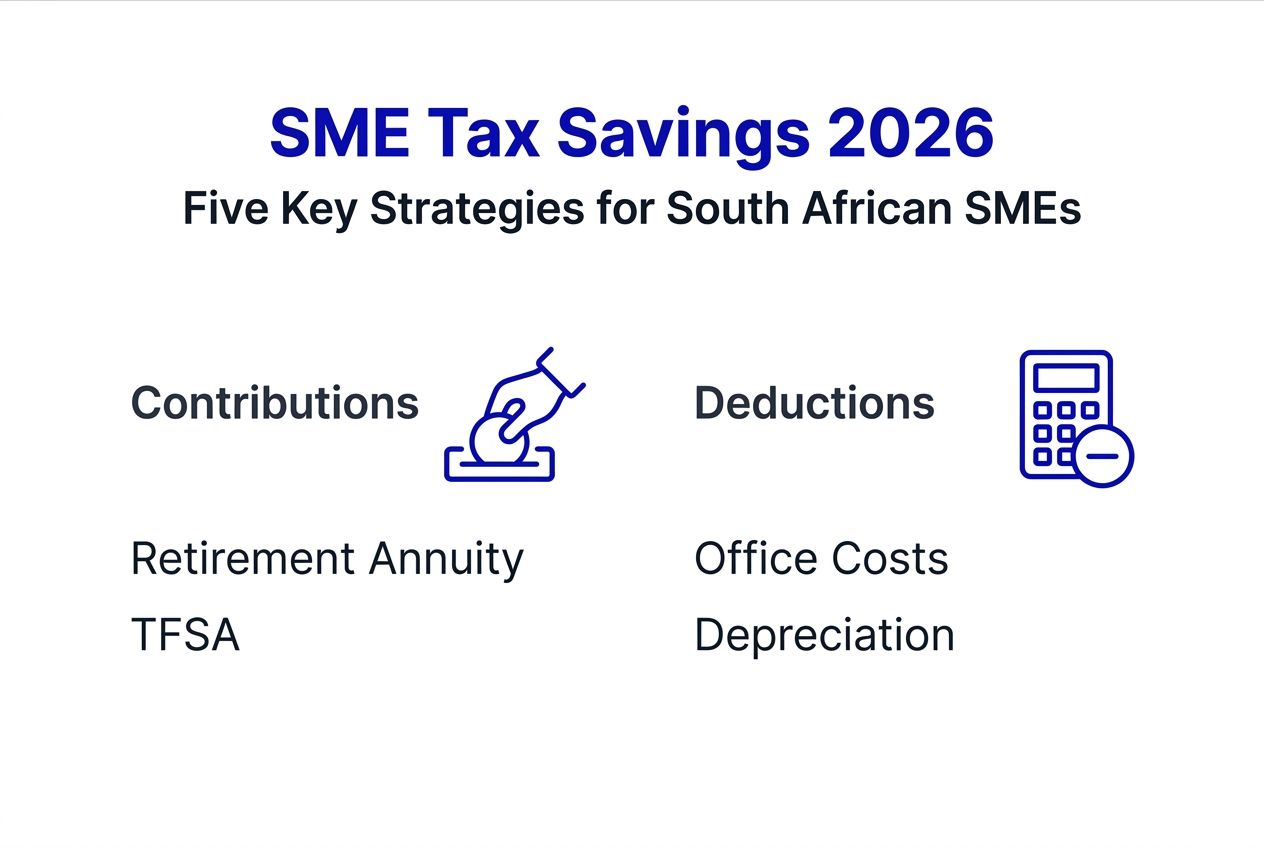 SME Tax Savings 2026
Five Key Strategies for South African SMEs

Contributions

Retirement Annuity

TFSA

Deductions

Office Costs

Depreciation