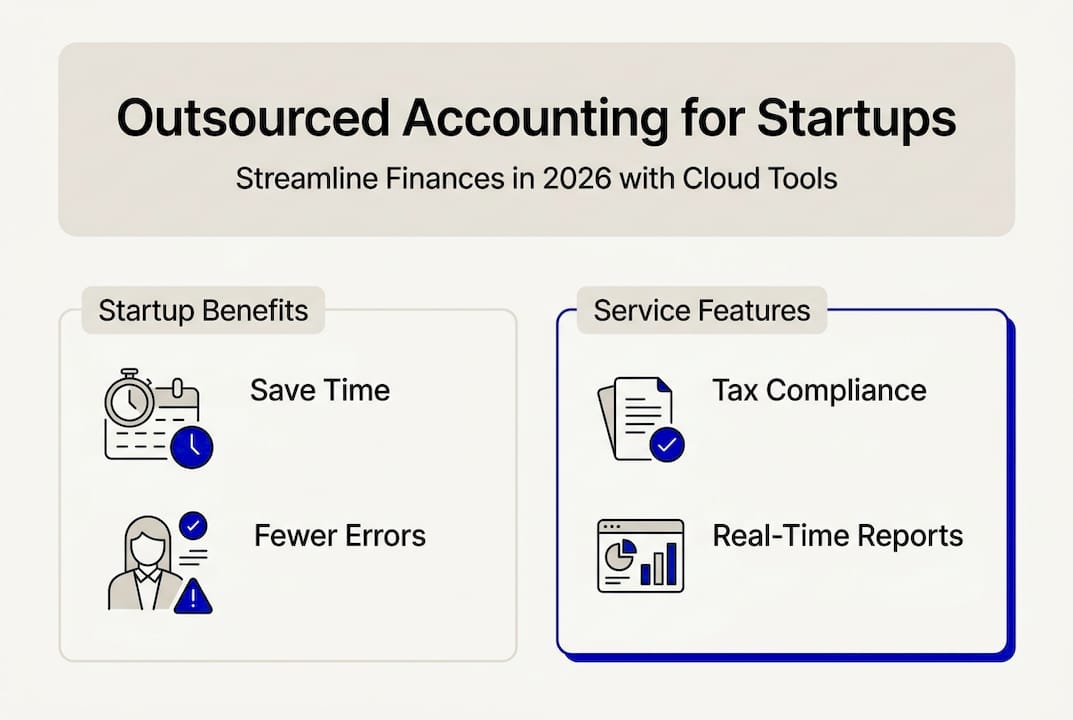 Outsourced Accounting for Startups

Streamline Finances in 2026 with Cloud Tools

Startup Benefits

Save Time

Fewer Errors

Service Features

Tax Compliance

Real-Time Reports