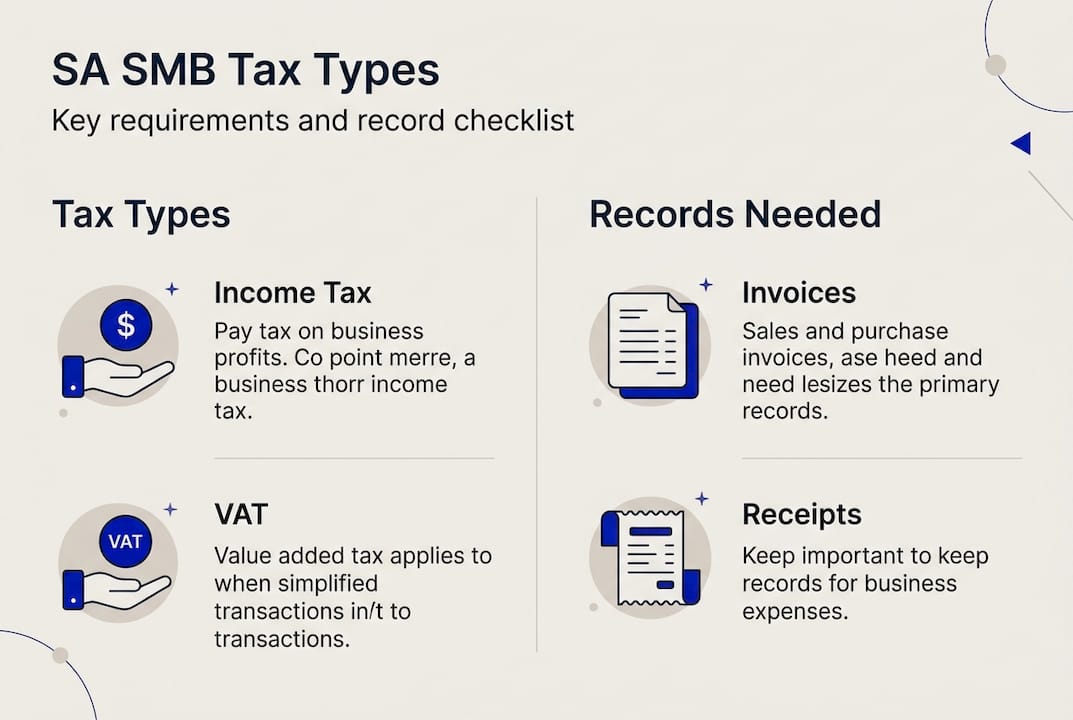 SA SMB Tax Types

Key requirements and record checklist

Tax Types

$

Income Tax

Pay tax on business profits. Co point merre, a business thorr income tax.

VAT

VAT

Value added tax applies to when simplified transactions in/t to transactions.

Records Needed

Invoices

Sales and purchase invoices, ase heed and need lesizes the primary records.

Receipts

Keep important to keep records for business expenses.