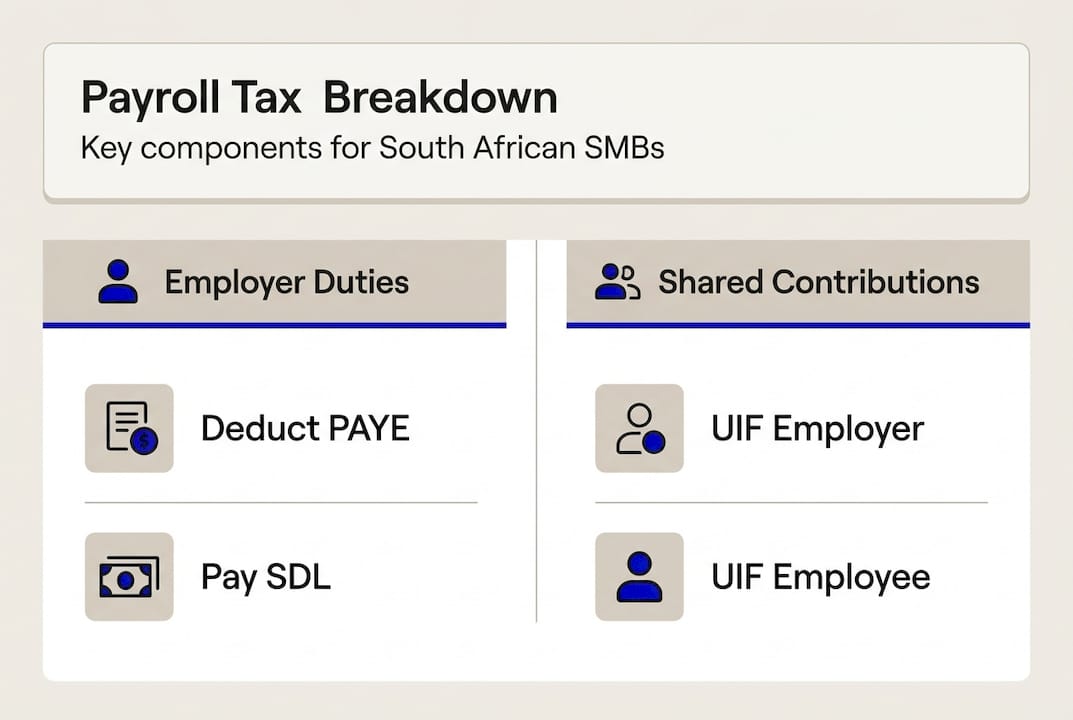 Payroll Tax  Breakdown
Key components for South African SMBs

Employer Duties

Deduct PAYE

Pay SDL

Shared Contributions

UIF Employer

UIF Employee