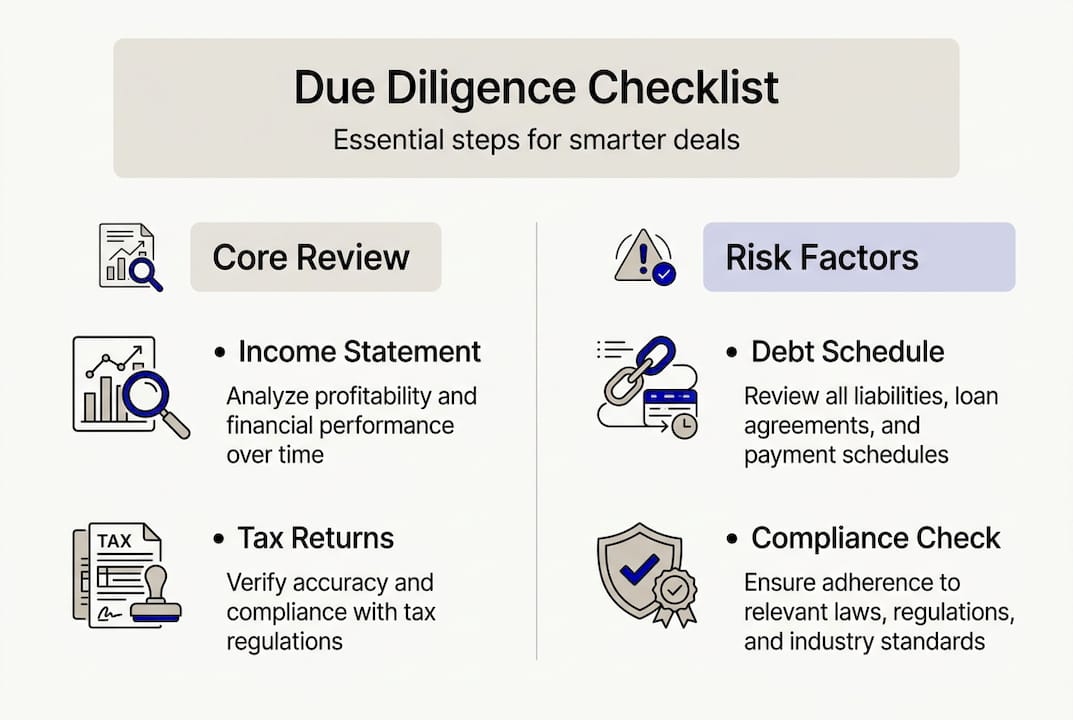 Due Diligence Checklist

Essential steps for smarter deals

Core Review

• Income Statement

Analyze profitability and financial performance over time

TAX

• Tax Returns

Verify accuracy and compliance with tax regulations

Risk Factors

• Debt Schedule

Review all liabilities, loan agreements, and payment schedules

• Compliance Check

Ensure adherence to relevant laws, regulations, and industry standards