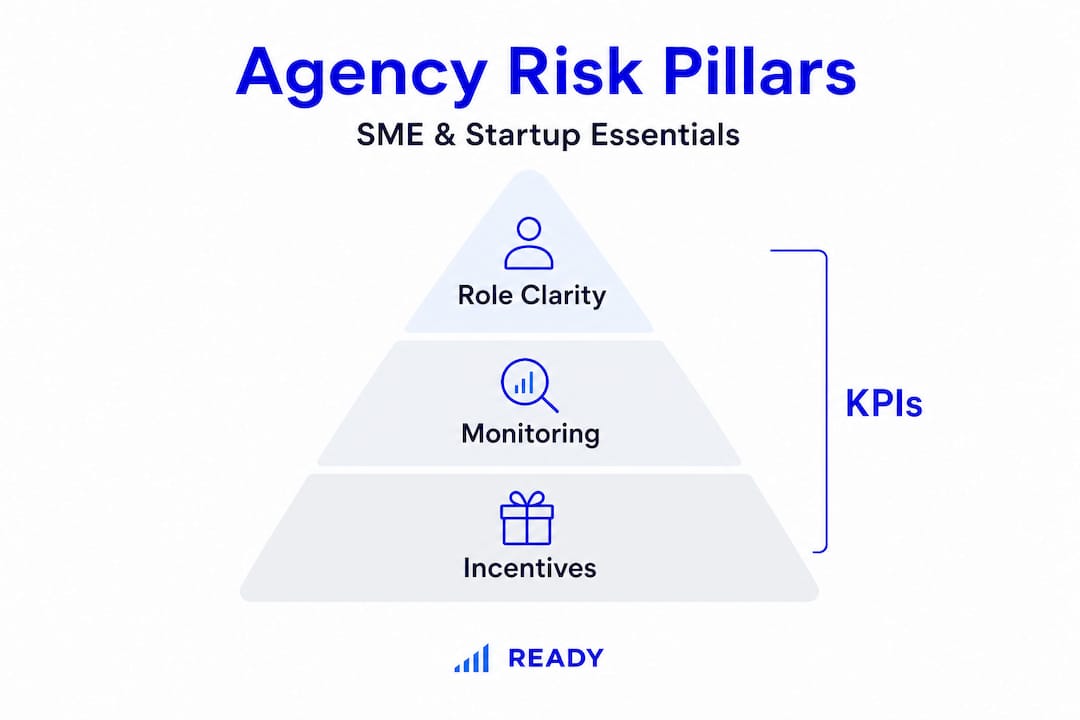 Agency Risk Pillars

SME & Startup Essentials

Role Clarity

Monitoring

Incentives

KPIs

READY