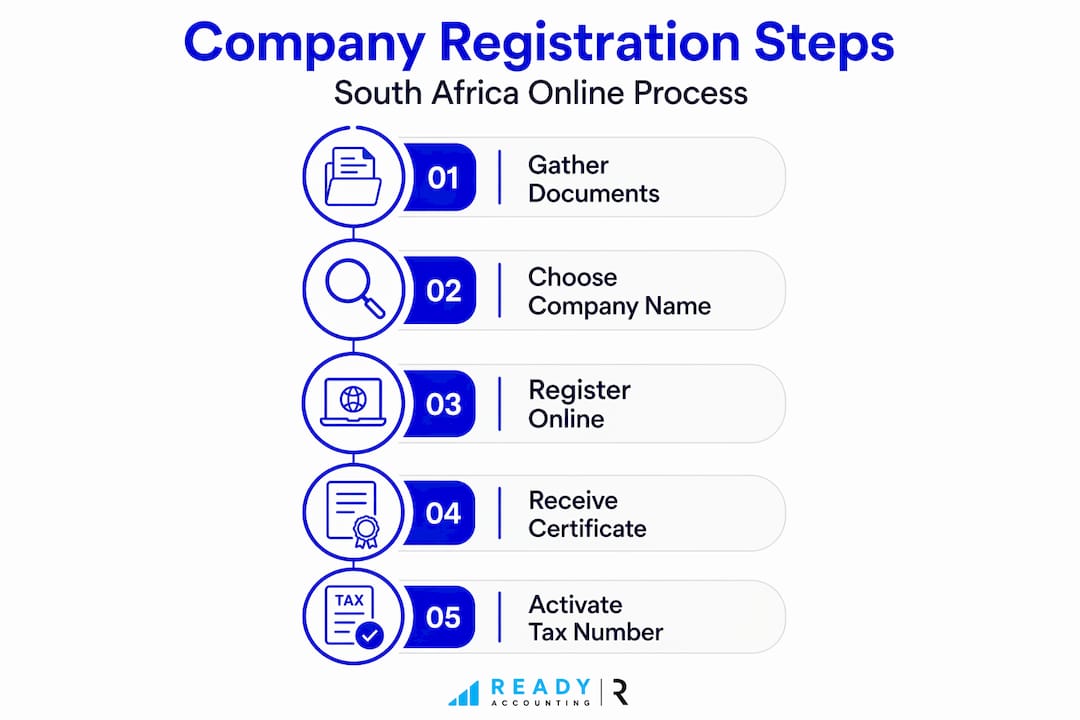 Company Registration Steps

South Africa Online Process

01 Gather Documents

02 Choose Company Name

03 Register Online

04 Receive Certificate

TAX

05 Activate Tax Number

READY ACCOUNTING R