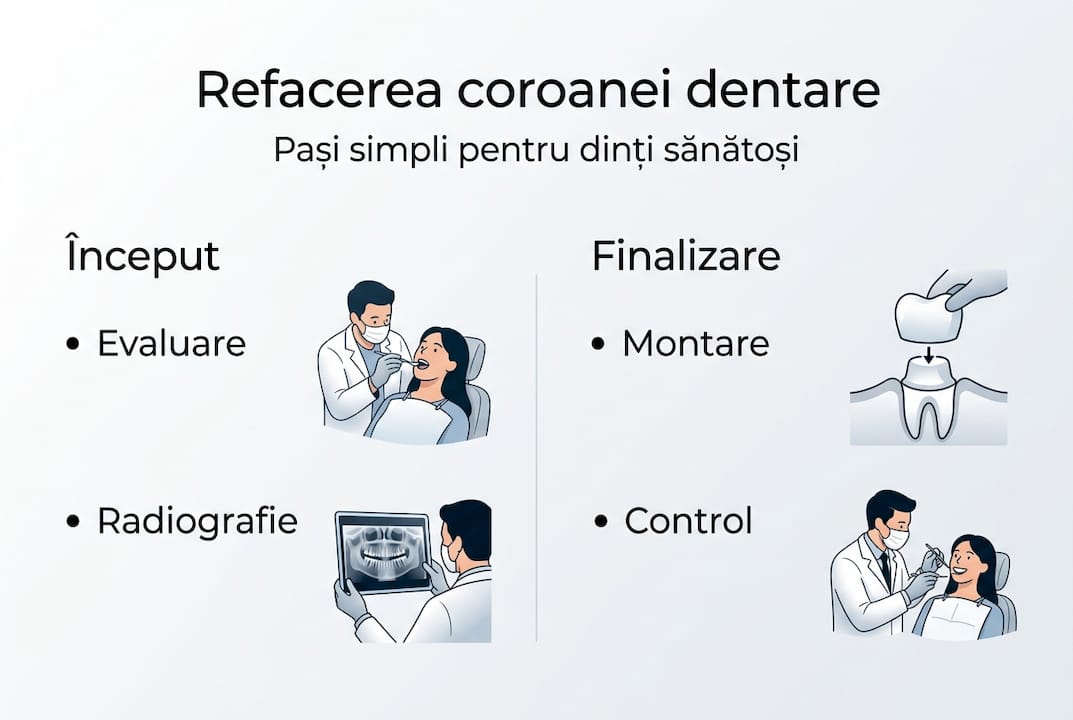 Refacerea coroanei dentare
Pași simpli pentru dinți sănătoși

Început

• Evaluare

• Radiografie

Finalizare

• Montare

• Control