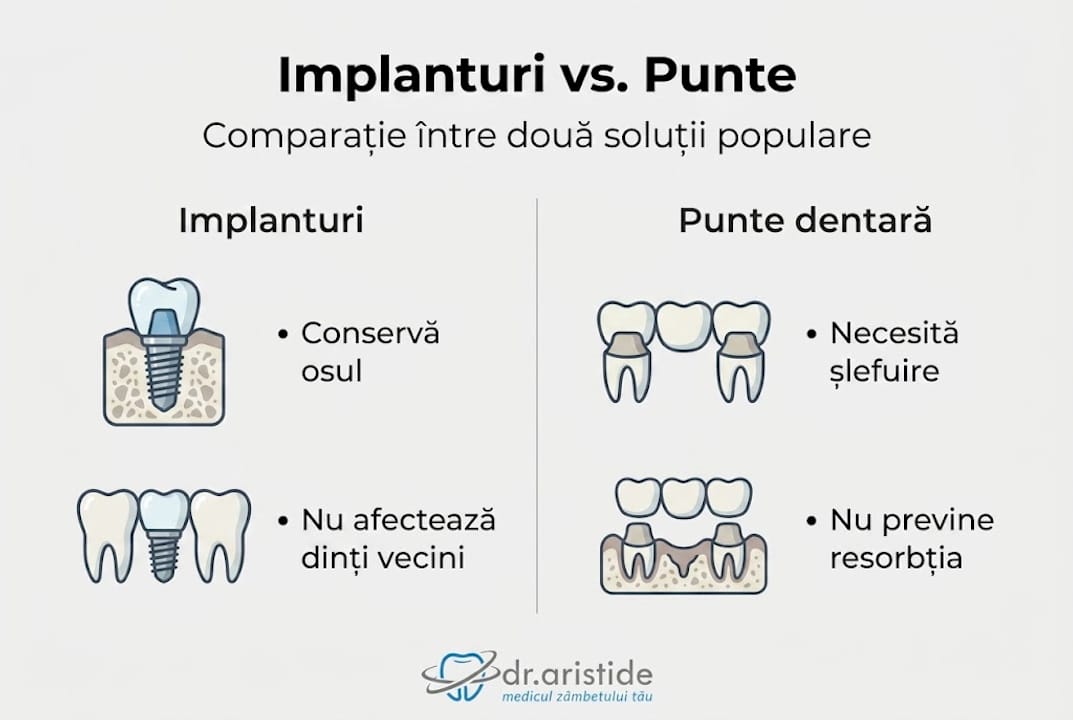 Implanturi vs. Punte

Comparație între două soluții populare

Implanturi

• Conservă osul

• Nu afectează dinți vecini

Punte dentară

• Necesită șlefuire

• Nu previne resorbția

dr.aristide
medicul zâmbetului tău