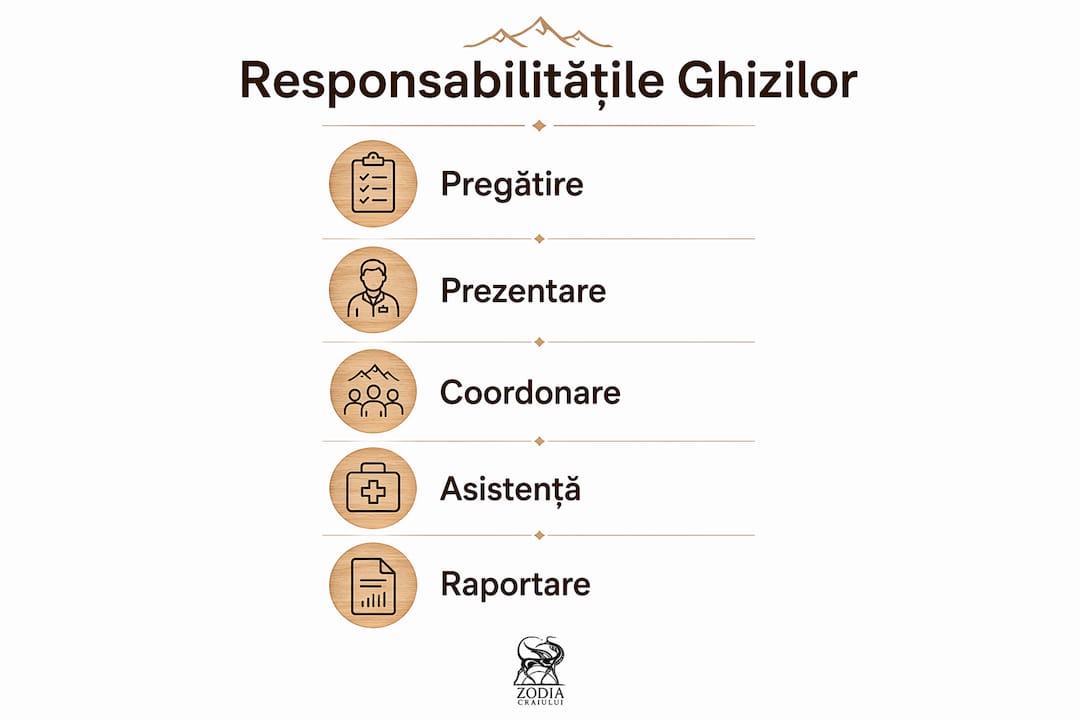 Responsabilitățile Ghizilor

Pregătire

Prezentare

Coordonare

Asistență

Raportare

ZODIA
CRAIULUI