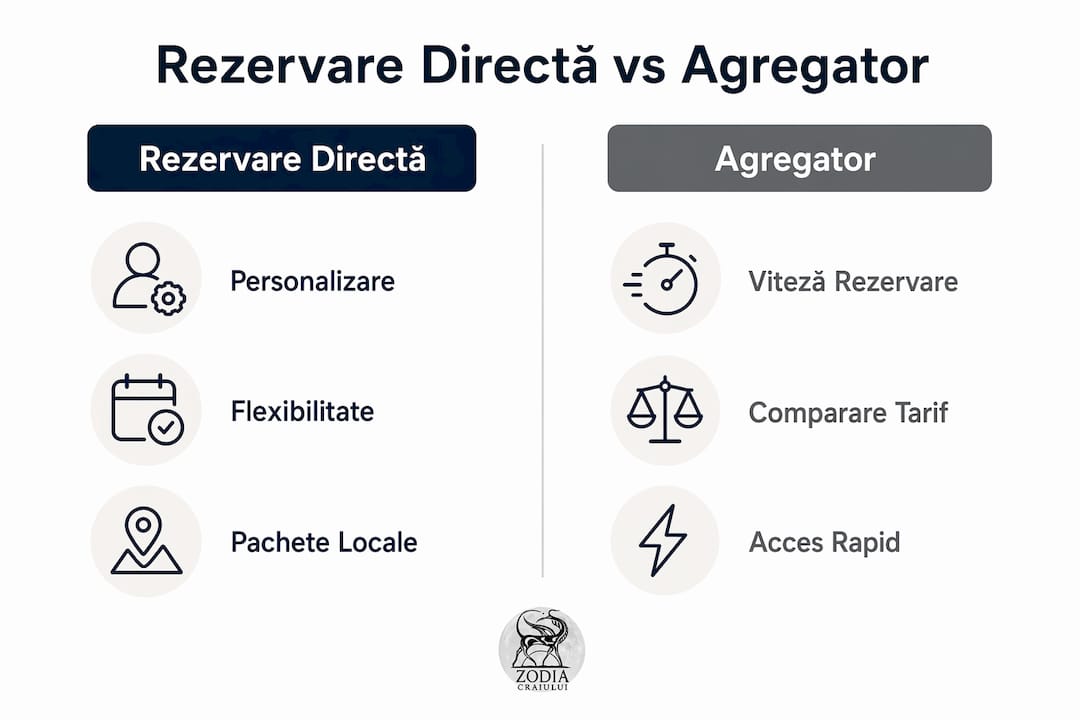 Rezervare Directă vs Agregator

Rezervare Directă

Personalizare

Flexibilitate

Pachete Locale

Agregator

Viteză Rezervare

Comparare Tarif

Acces Rapid

ZODIA
CRAIULUI