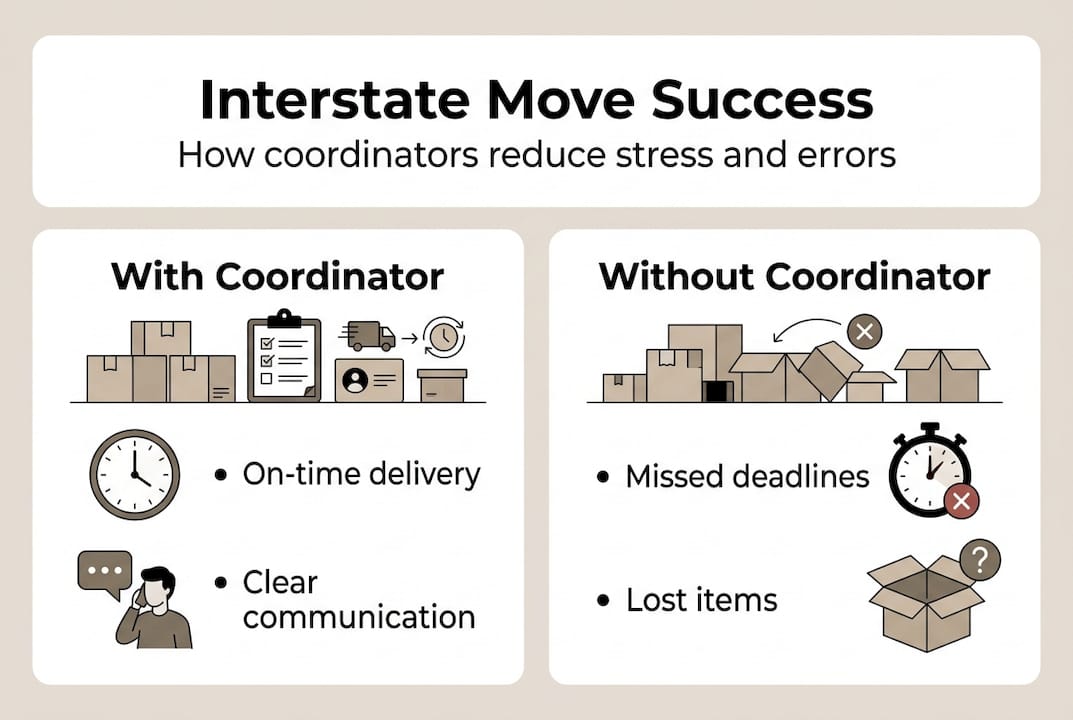 Interstate Move Success

How coordinators reduce stress and errors

With Coordinator

• On-time delivery

• Clear communication

Without Coordinator

• Missed deadlines

• Lost items