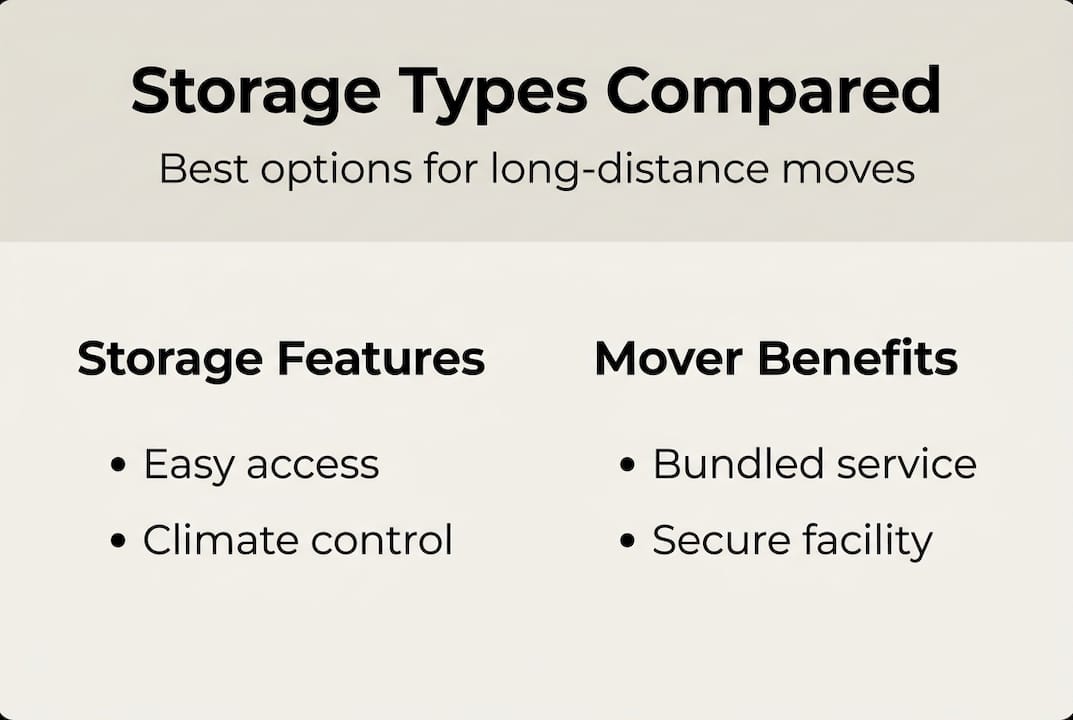 Storage Types Compared

Best options for long-distance moves

Storage Features

• Easy access
• Climate control

Mover Benefits

• Bundled service
• Secure facility