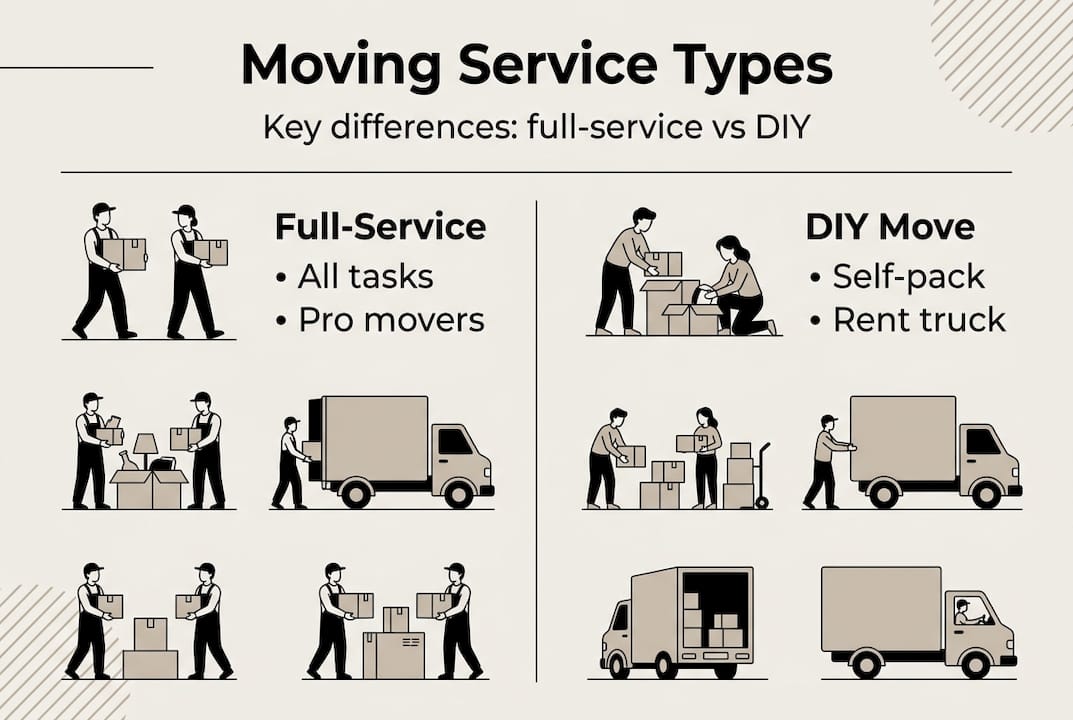 Moving Service Types

Key differences: full-service vs DIY

Full-Service
• All tasks
• Pro movers

DIY Move
• Self-pack
• Rent truck