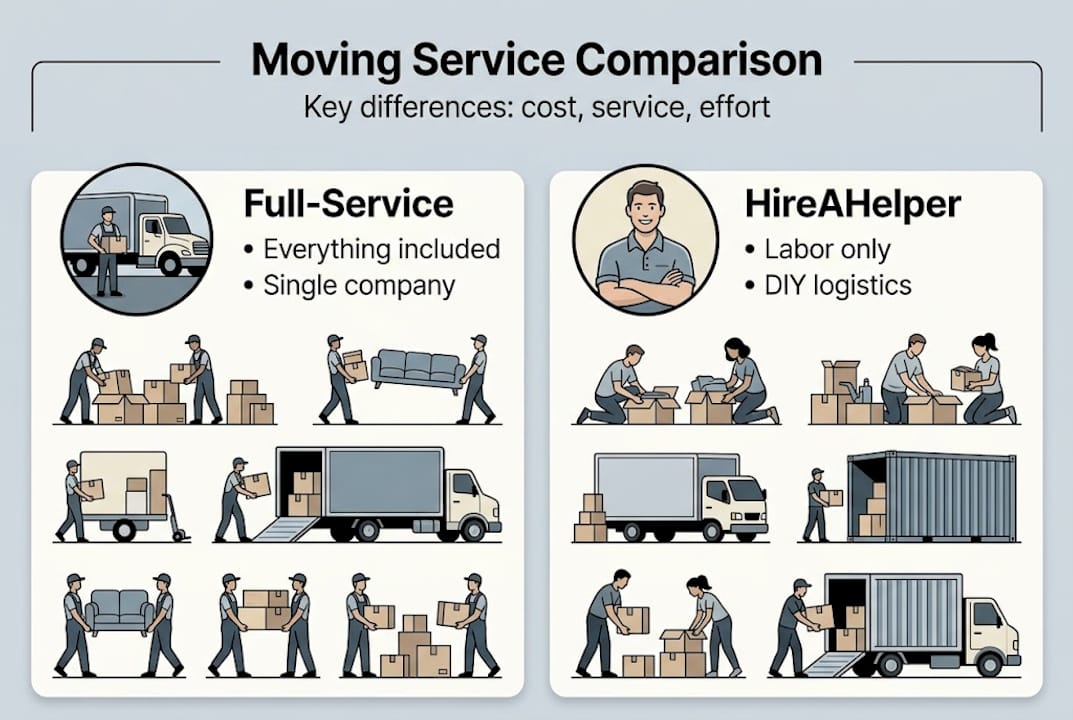 Moving Service Comparison

Key differences: cost, service, effort

Full-Service

• Everything included
• Single company

HireAHelper

• Labor only
• DIY logistics