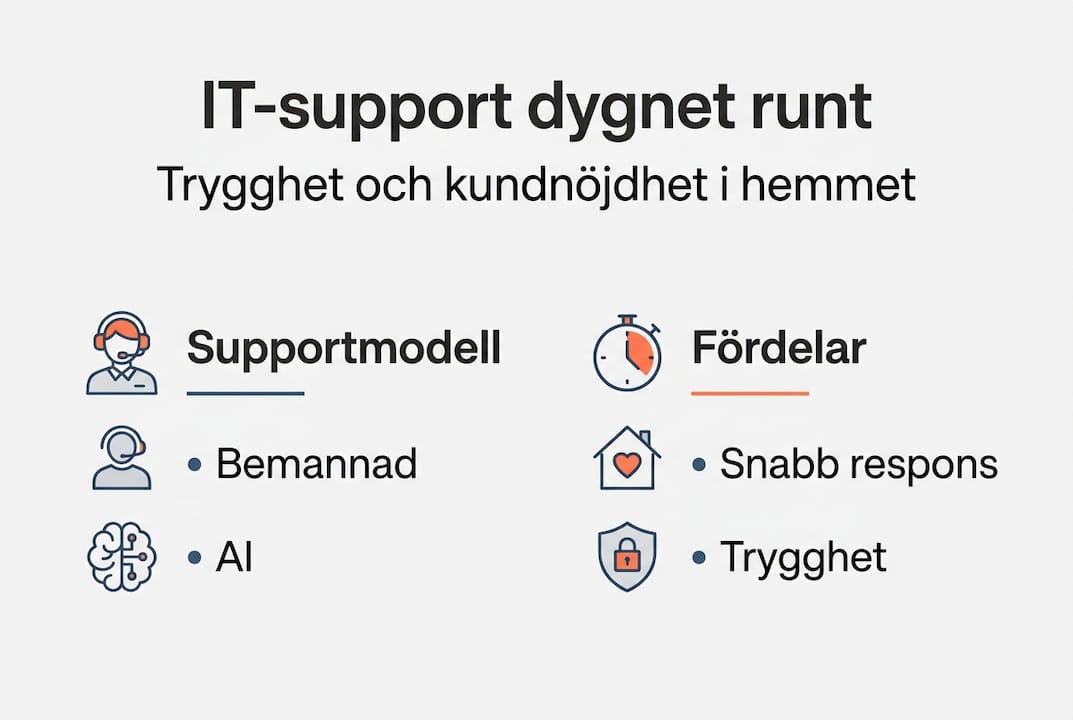 IT-support dygnet runt

Trygghet och kundnöjdhet i hemmet

Supportmodell

• Bemannad

• AI

Fördelar

• Snabb respons

• Trygghet