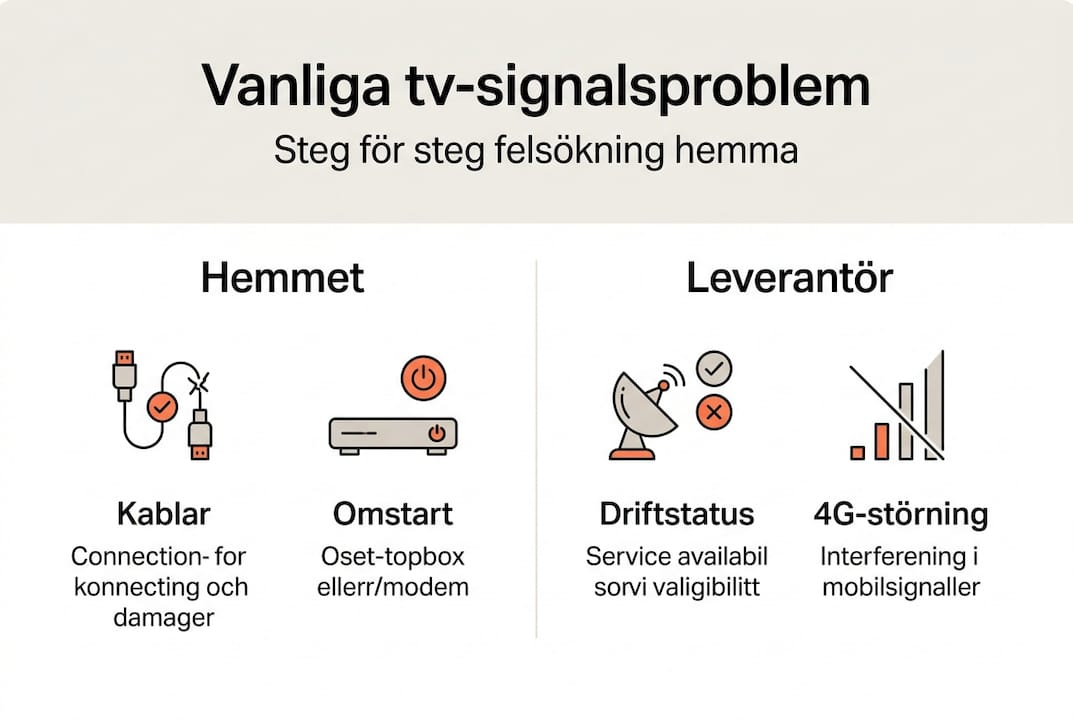 Vanliga tv-signalsproblem

Steg för steg felsökning hemma

Hemmet

Kablar

Connection- for konnecting och damager

Omstart

Oset-topbox ellerr/modem

Leverantör

Driftstatus

Service availabil sorvi valigibilitt

4G-störning

Interferening i mobilsignaller