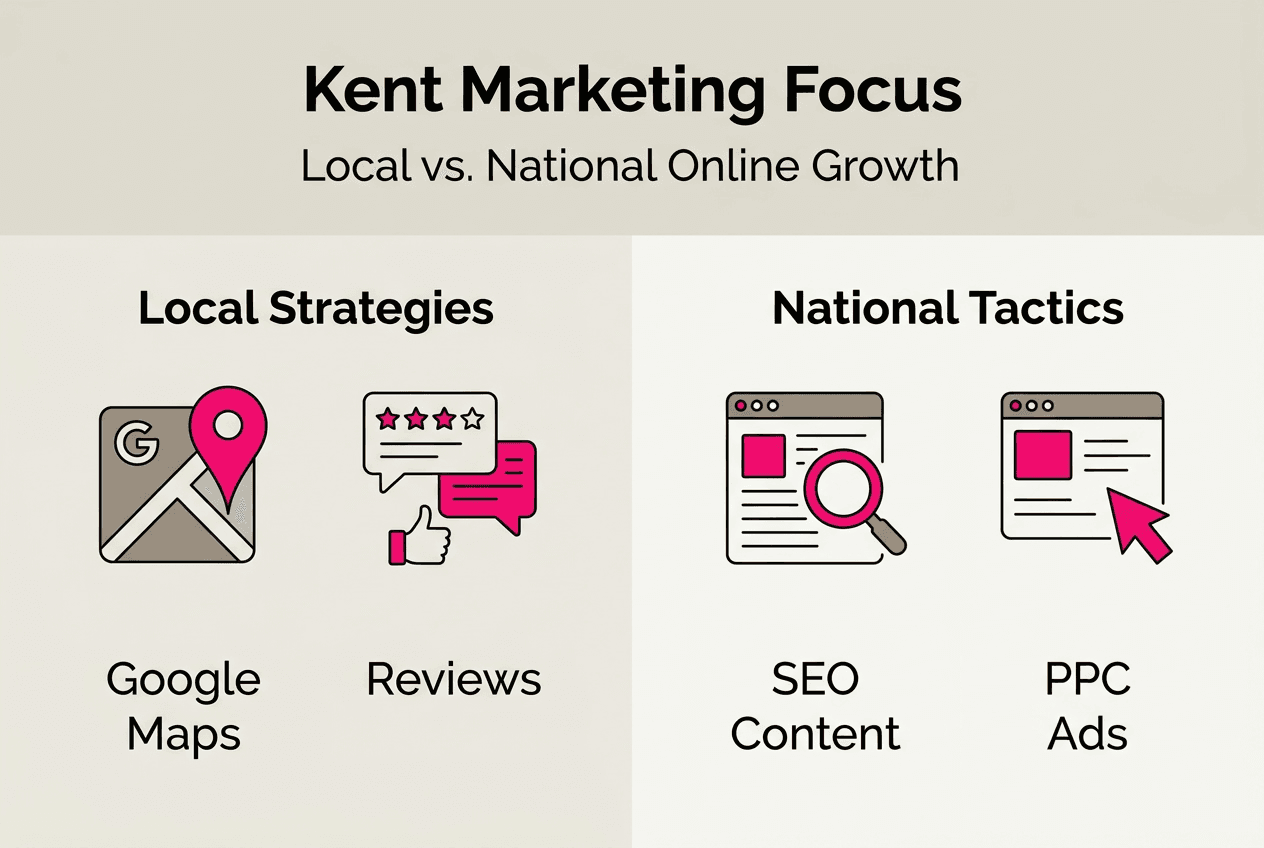 Kent Marketing Focus

Local vs. National Online Growth

Local Strategies

G

Google Maps

Reviews

National Tactics

SEO Content

PPC Ads