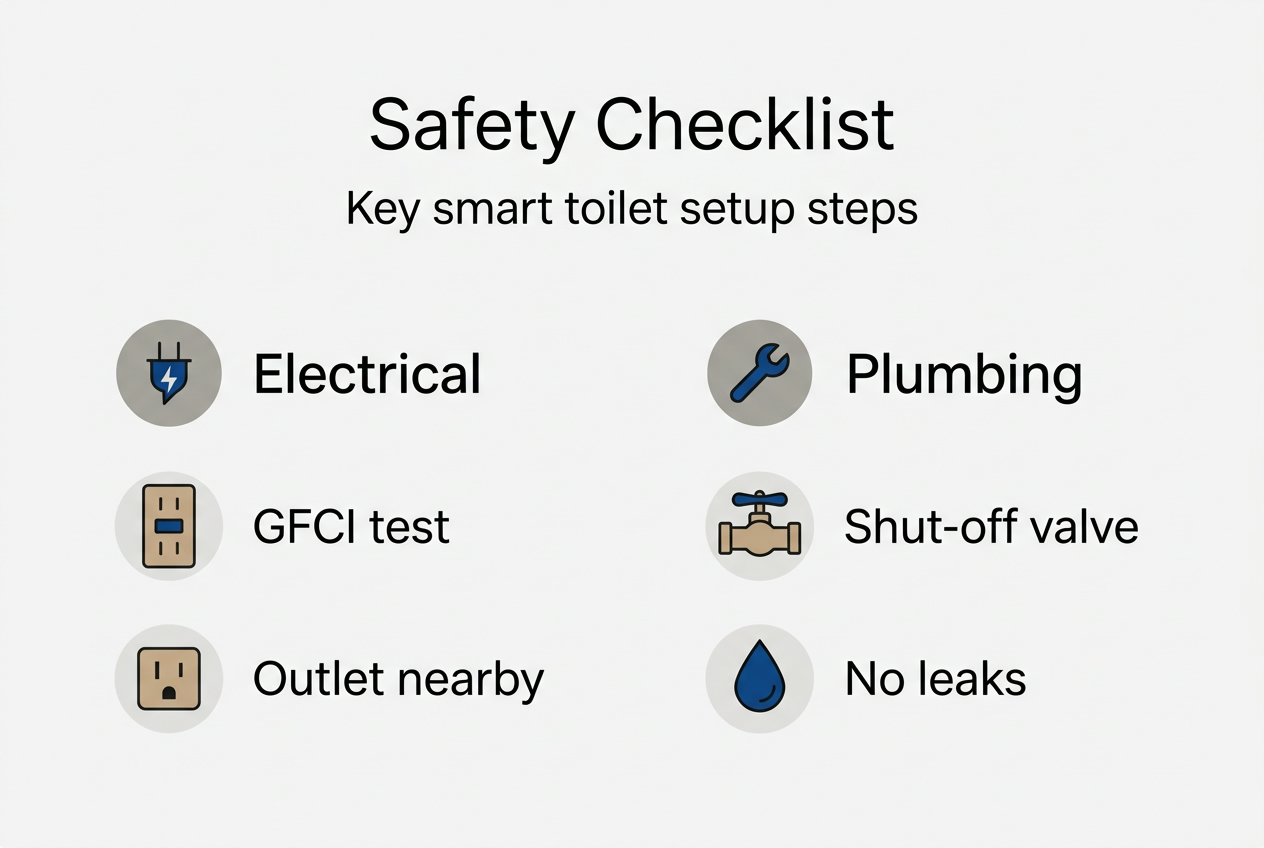 Safety Checklist
Key smart toilet setup steps

Electrical

GFCI test

Outlet nearby

Plumbing

Shut-off valve

No leaks