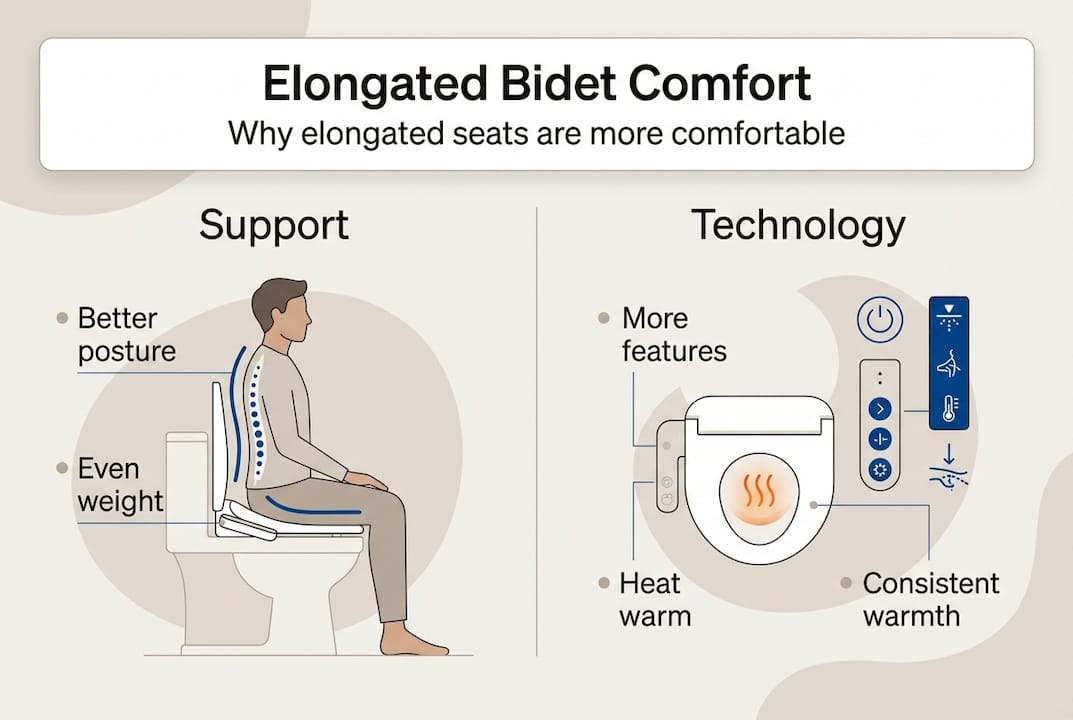 Elongated Bidet Comfort
Why elongated seats are more comfortable

Support

Better posture

Even weight

Technology

More features

Heat warm

Consistent warmth