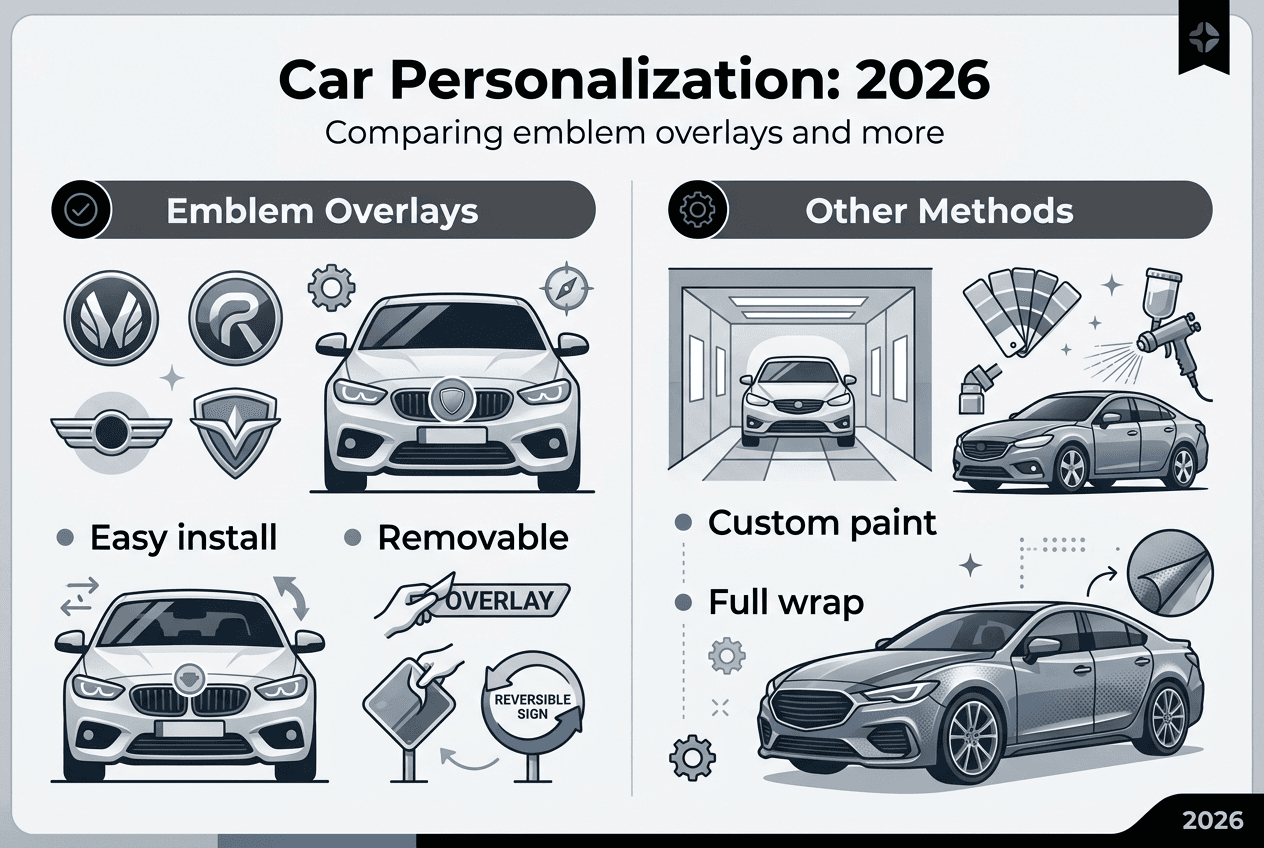 Car Personalization: 2026

Comparing emblem overlays and more

Emblem Overlays

Easy install

Removable

OVERLAY

REVERSIBLE SIGN

Other Methods

Custom paint

Full wrap

2026