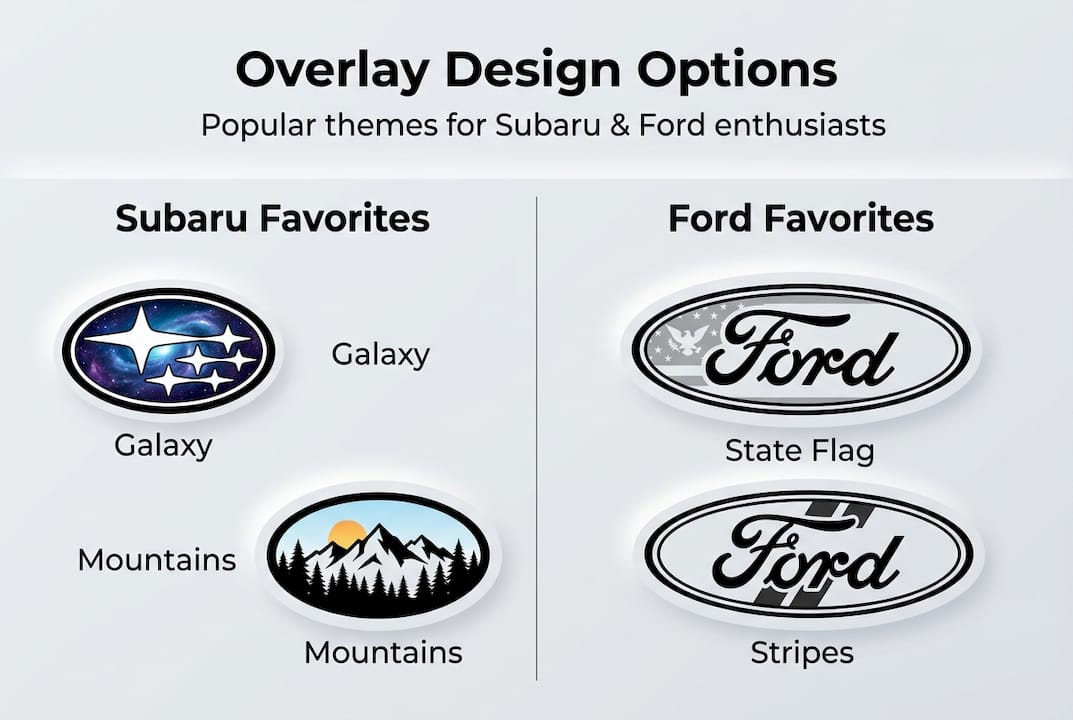 Overlay Design Options
Popular themes for Subaru & Ford enthusiasts

Subaru Favorites

Galaxy

Galaxy

Mountains

Mountains

Ford Favorites

Ford

State Flag

Ford

Stripes