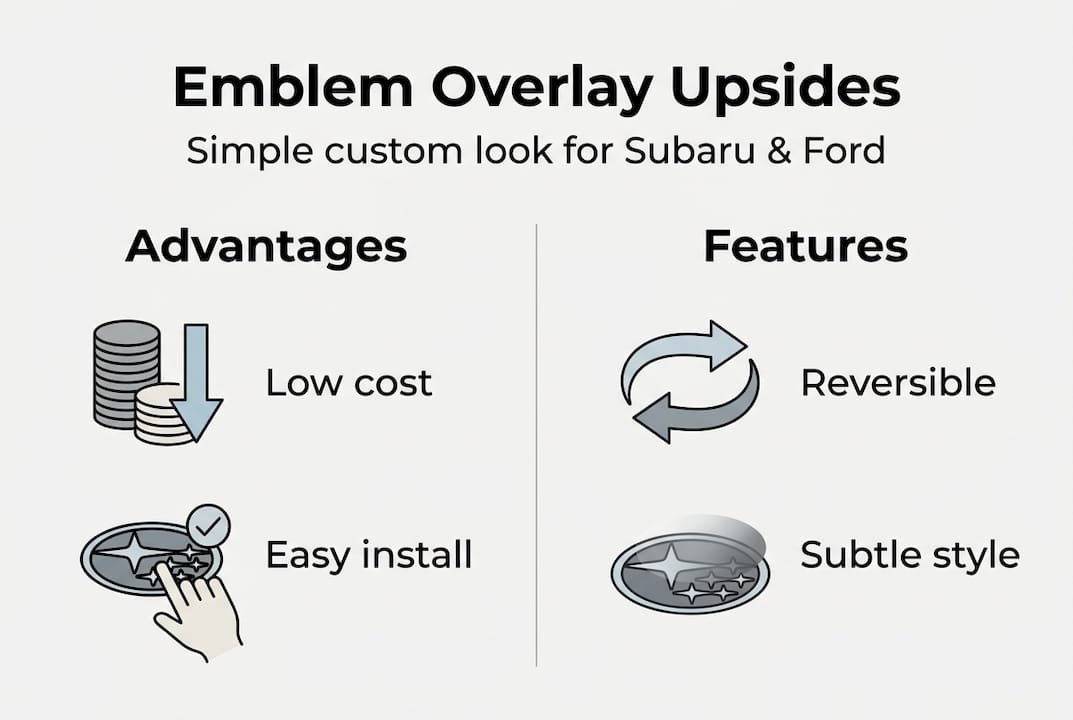 Emblem Overlay Upsides

Simple custom look for Subaru & Ford

Advantages

Low cost

Easy install

Features

Reversible

Subtle style