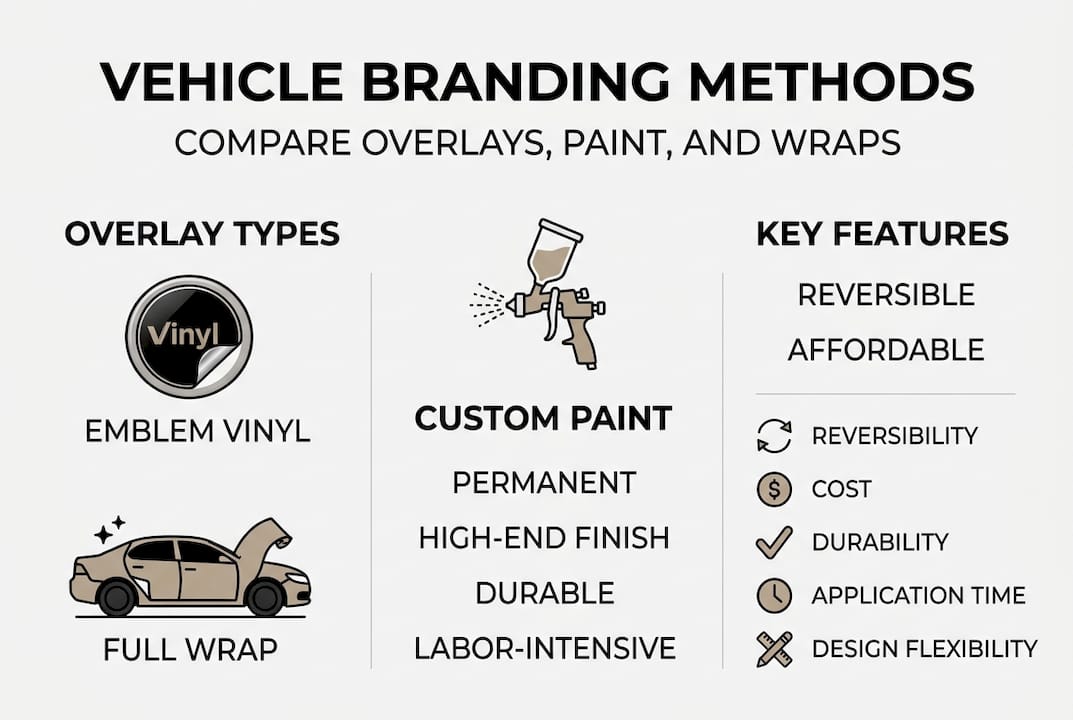 VEHICLE BRANDING METHODS
COMPARE OVERLAYS, PAINT, AND WRAPS

OVERLAY TYPES

Vinyl

EMBLEM VINYL

FULL WRAP

CUSTOM PAINT

PERMANENT

HIGH-END FINISH

DURABLE

LABOR-INTENSIVE

KEY FEATURES

REVERSIBLE

AFFORDABLE

REVERSIBILITY

$

COST

DURABILITY

APPLICATION TIME

DESIGN FLEXIBILITY