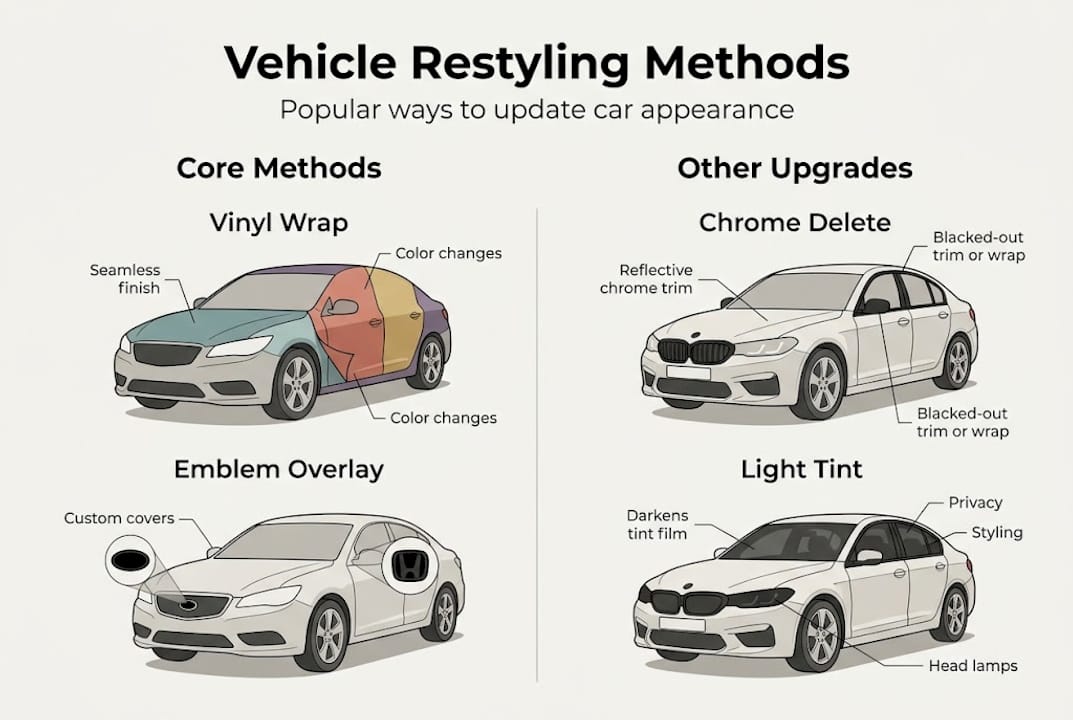 Vehicle Restyling Methods

Popular ways to update car appearance

Core Methods

Vinyl Wrap

Seamless finish

Color changes

Color changes

Emblem Overlay

Custom covers

Other Upgrades

Chrome Delete

Reflective chrome trim

Blacked-out trim or wrap

Blacked-out trim or wrap

Light Tint

Darkens tint film

Privacy

Styling

Head lamps