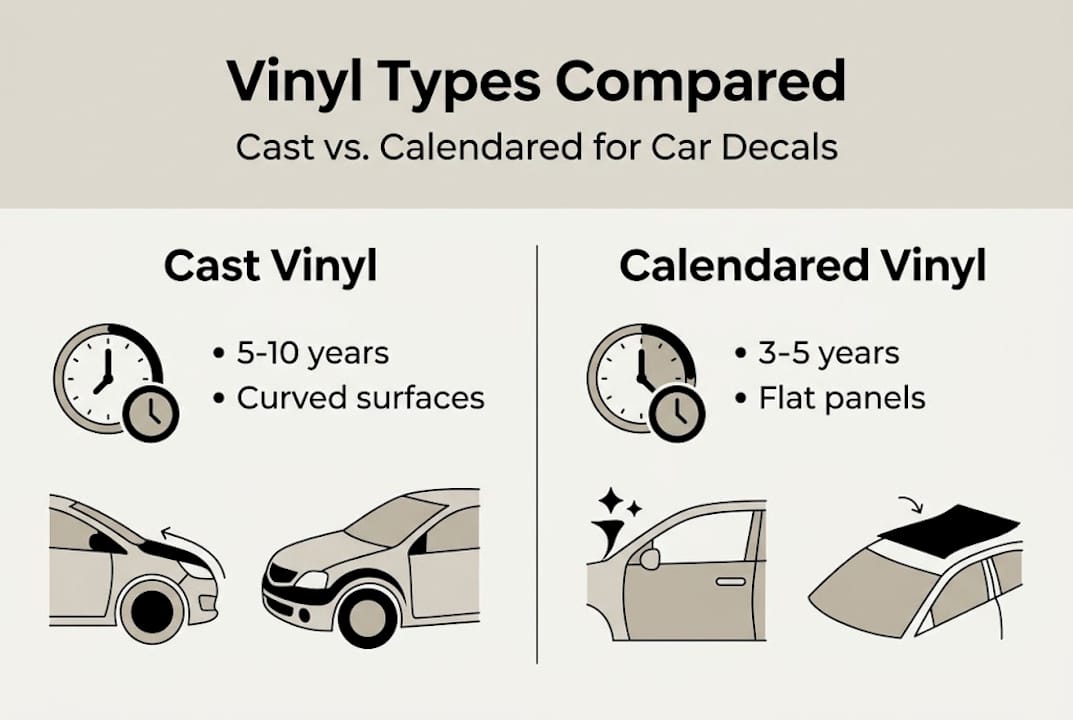 Vinyl Types Compared

Cast vs. Calendared for Car Decals

Cast Vinyl

• 5-10 years
• Curved surfaces

Calendared Vinyl

• 3-5 years
• Flat panels