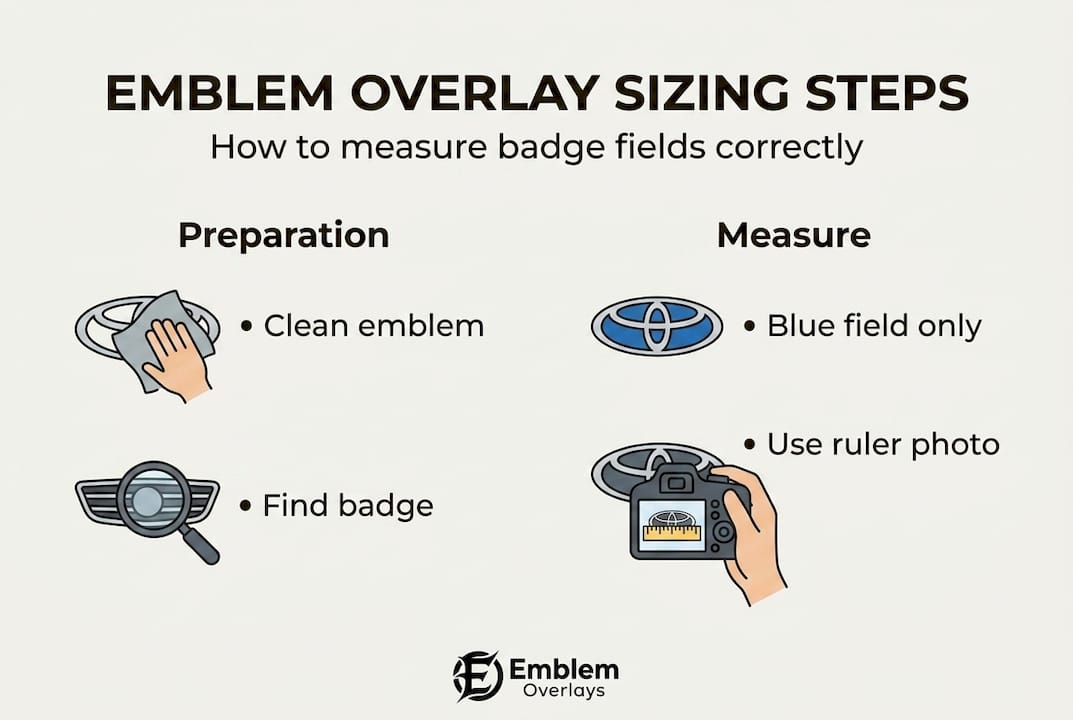 EMBLEM OVERLAY SIZING STEPS

How to measure badge fields correctly

Preparation

• Clean emblem

• Find badge

Measure

• Blue field only

• Use ruler photo

Emblem Overlays