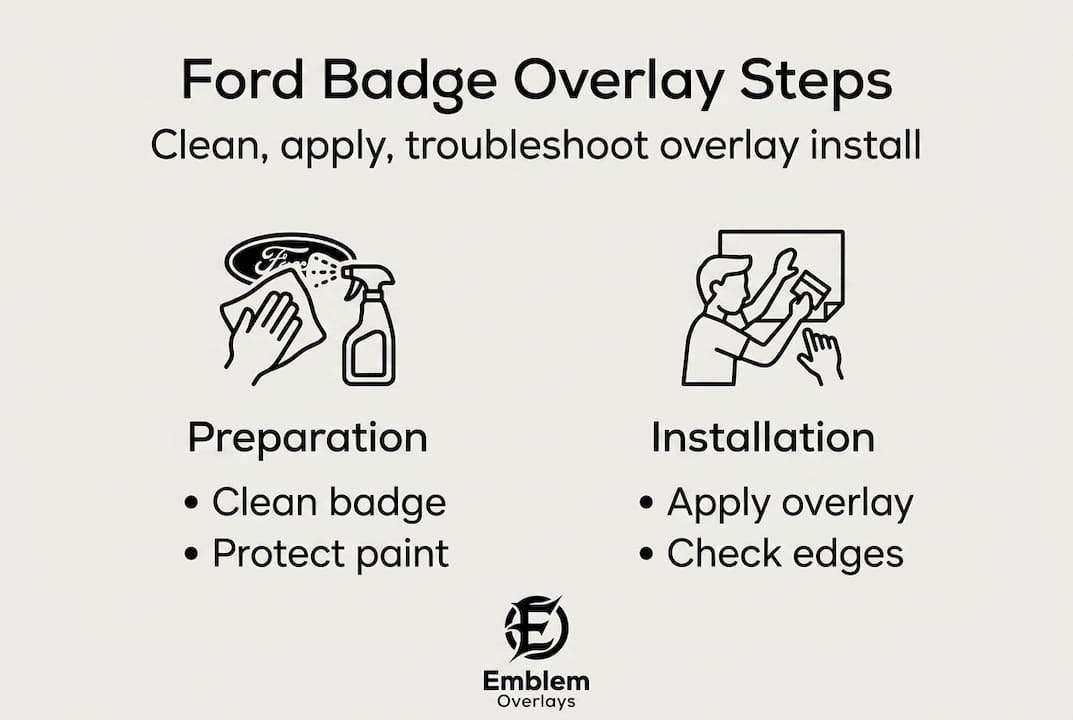 Ford Badge Overlay Steps

Clean, apply, troubleshoot overlay install

Ford

Preparation

• Clean badge
• Protect paint

Installation

• Apply overlay
• Check edges

E

Emblem
Overlays