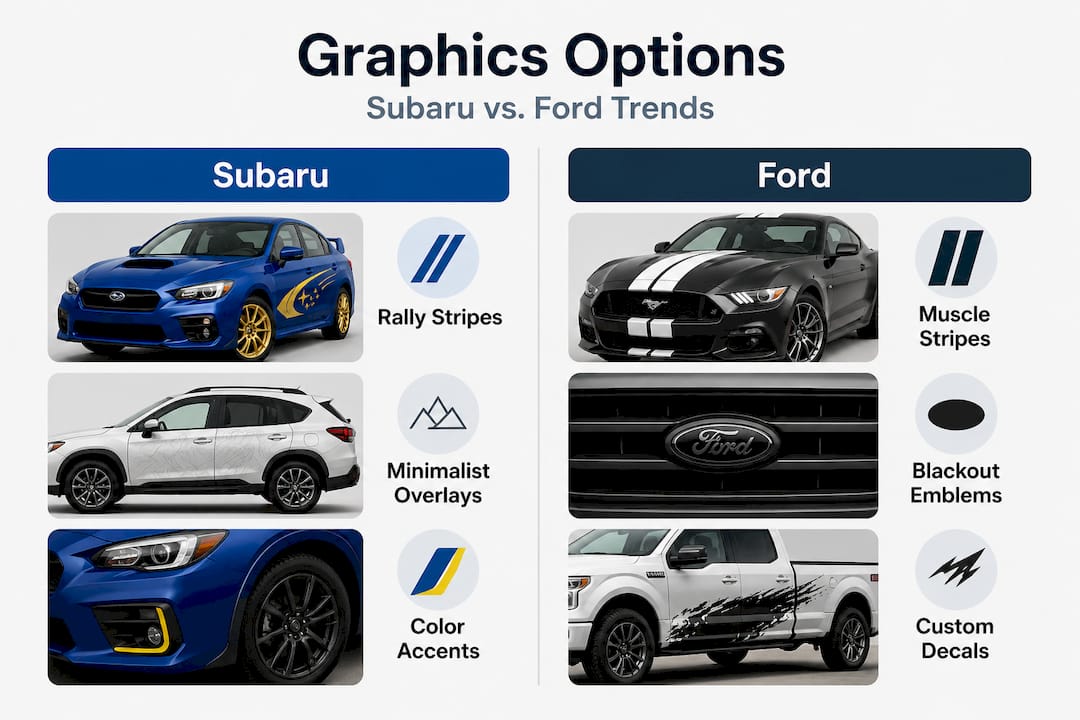 Graphics Options
Subaru vs. Ford Trends

Subaru

Rally Stripes

Minimalist Overlays

Color Accents

Ford

Muscle Stripes

Ford

Blackout Emblems

Custom Decals