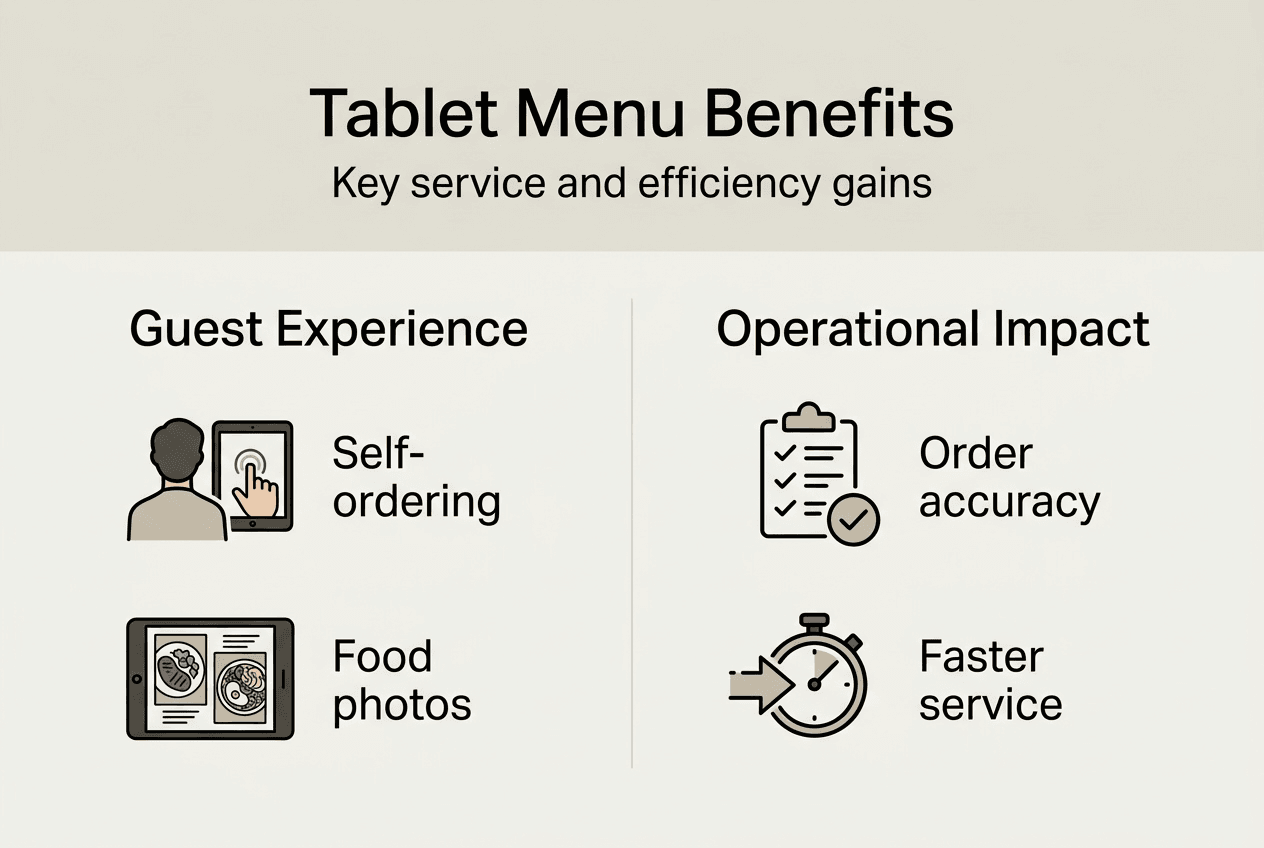 Tablet Menu Benefits

Key service and efficiency gains

Guest Experience

Self-ordering

Food photos

Operational Impact

Order accuracy

Faster service