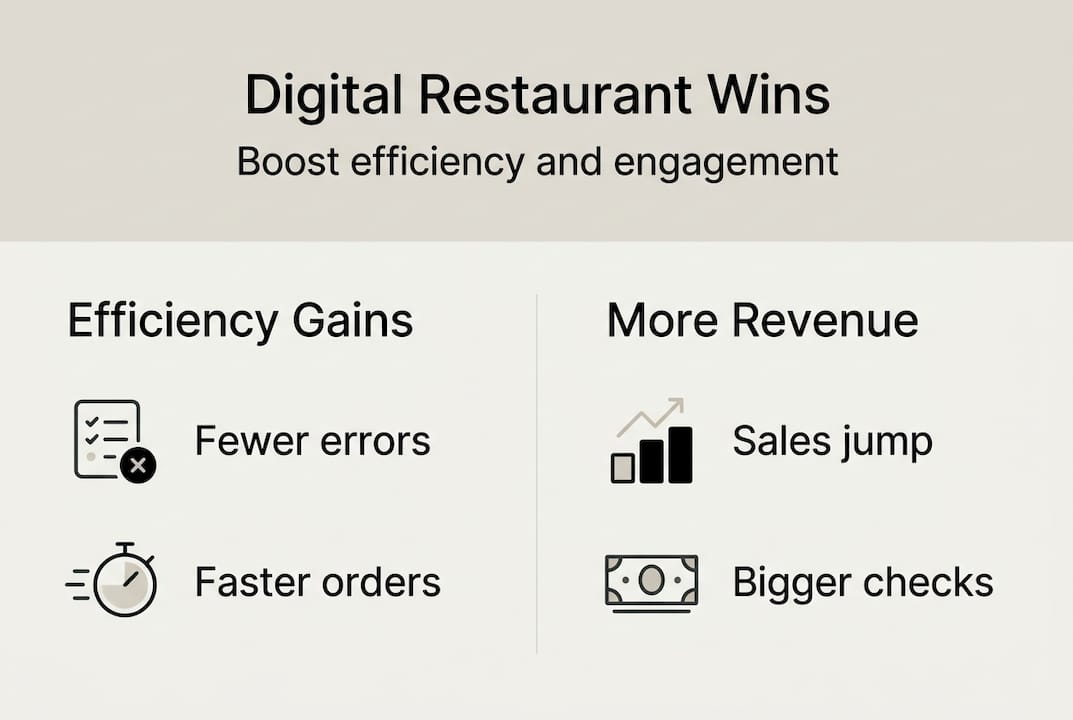 Digital Restaurant Wins

Boost efficiency and engagement

Efficiency Gains

Fewer errors

Faster orders

More Revenue

Sales jump

Bigger checks