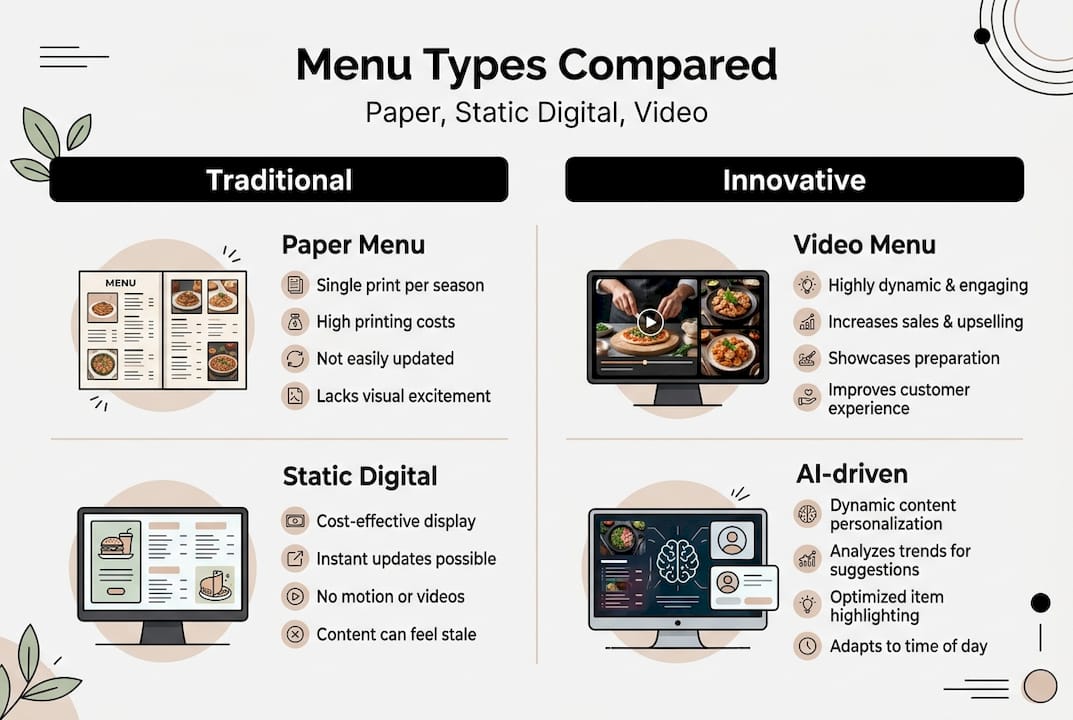 Menu Types Compared

Paper, Static Digital, Video

Traditional

Paper Menu

MENU

Single print per season

High printing costs

Not easily updated

Lacks visual excitement

Static Digital

Cost-effective display

Instant updates possible

No motion or videos

Content can feel stale

Innovative

Video Menu

Highly dynamic & engaging

Increases sales & upselling

Showcases preparation

Improves customer experience

AI-driven

Dynamic content personalization

Analyzes trends for suggestions

Optimized item highlighting

Adapts to time of day