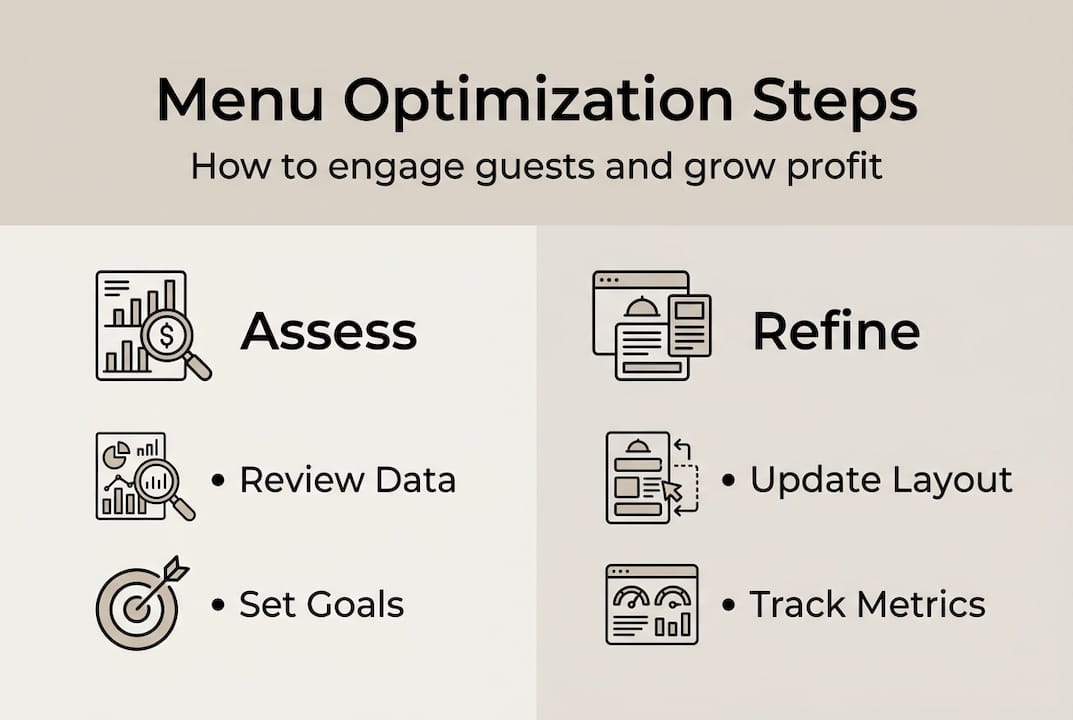 Menu Optimization Steps

How to engage guests and grow profit

Assess

• Review Data

• Set Goals

Refine

• Update Layout

• Track Metrics