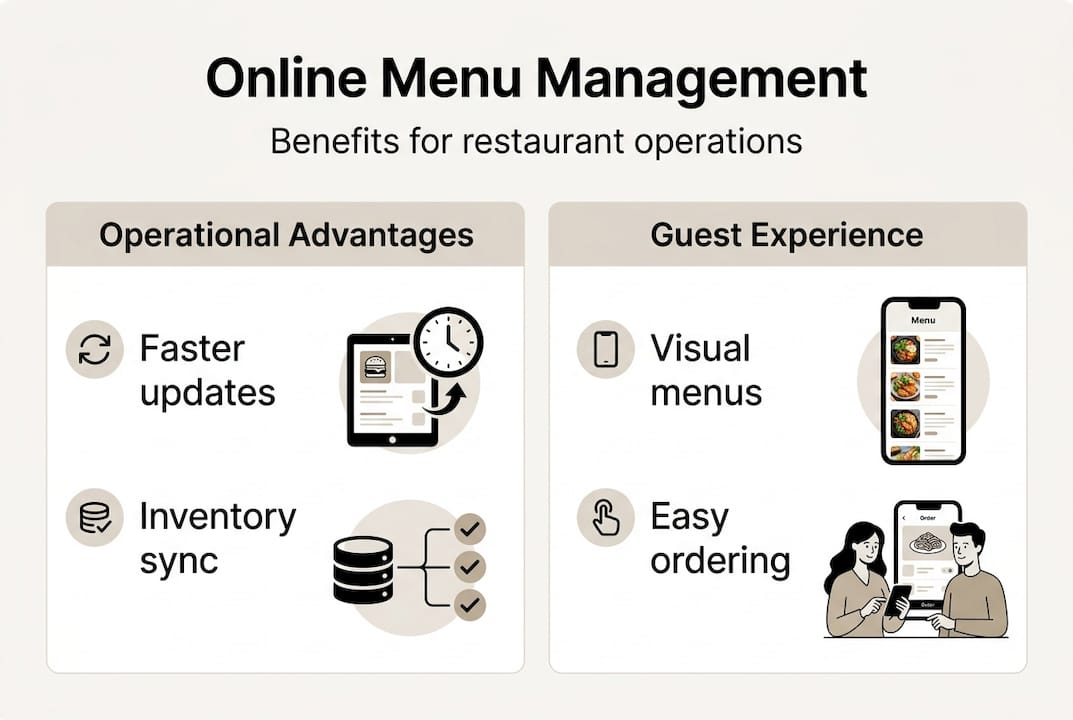 Online Menu Management

Benefits for restaurant operations

Operational Advantages

Faster updates

Inventory sync

Guest Experience

Visual menus

Menu

Easy ordering

Order

Order