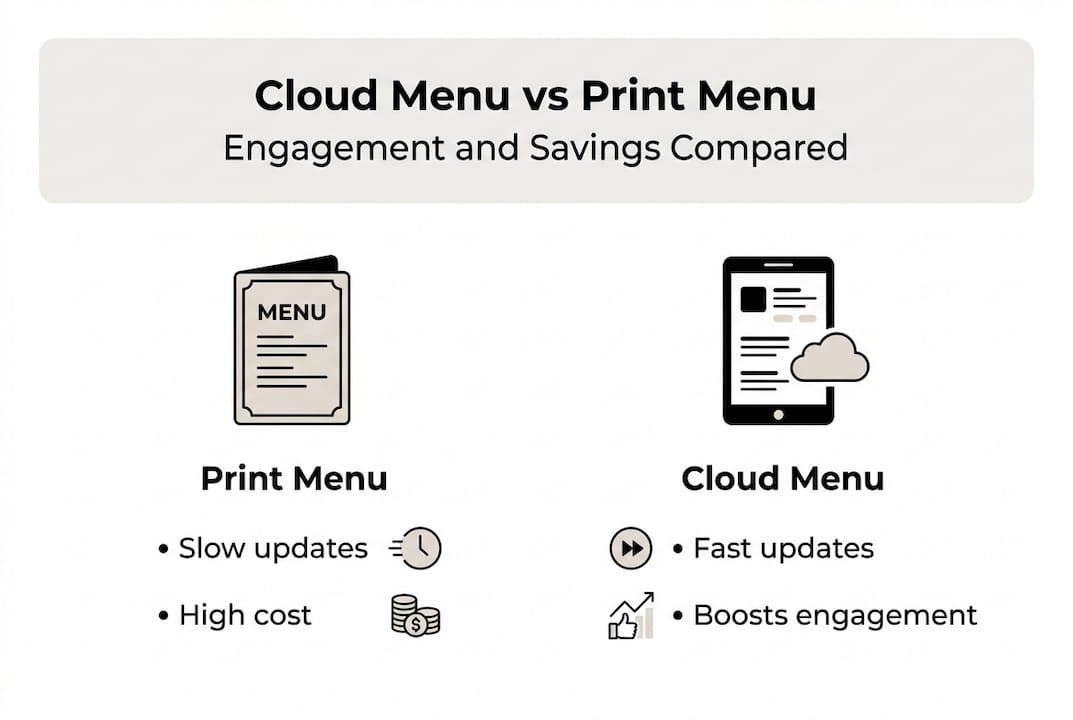 Cloud Menu vs Print Menu
Engagement and Savings Compared

MENU

Print Menu
• Slow updates
• High cost

Cloud Menu
• Fast updates
• Boosts engagement