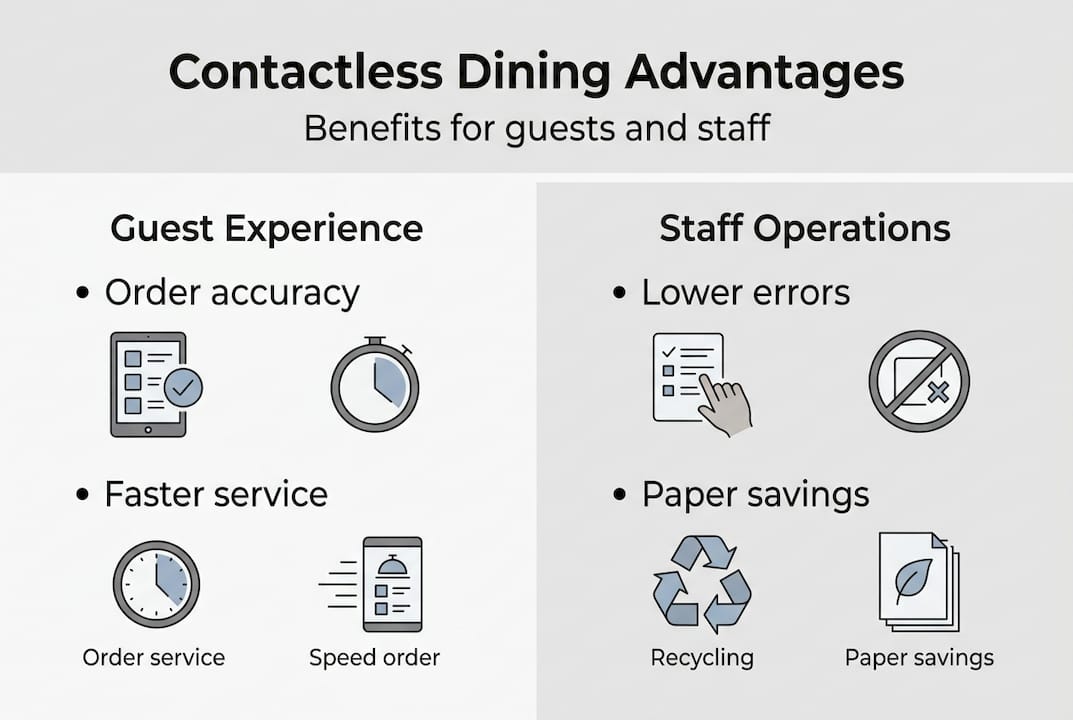 Contactless Dining Advantages

Benefits for guests and staff

Guest Experience

• Order accuracy

• Faster service

Order service

Speed order

Staff Operations

• Lower errors

• Paper savings

Recycling

Paper savings