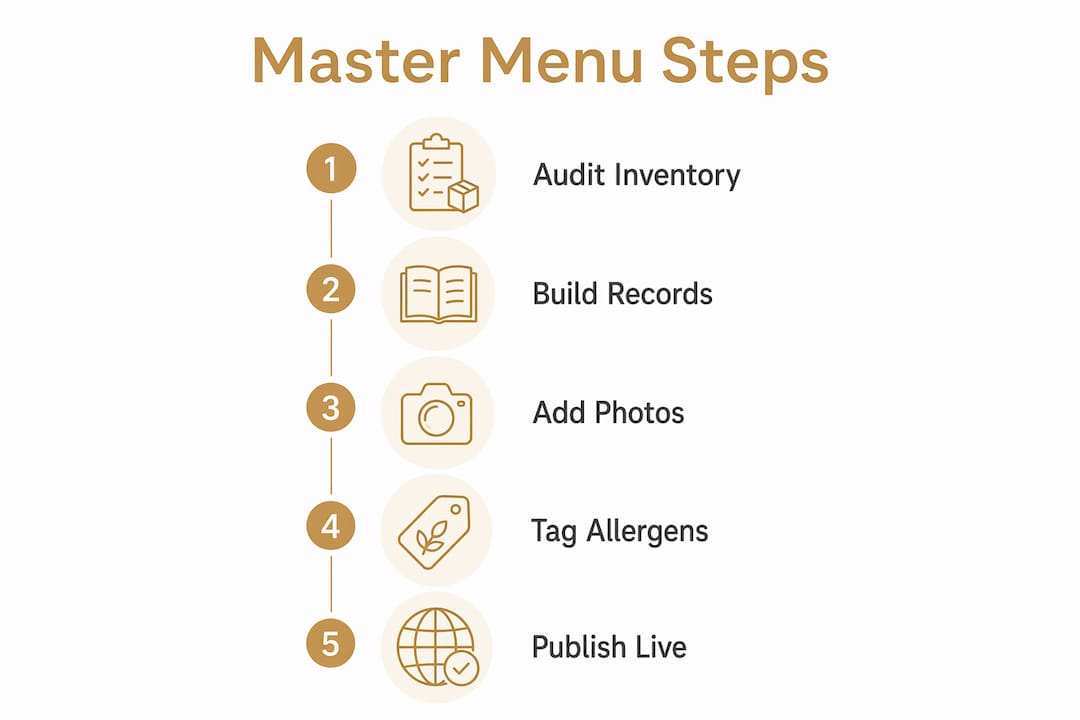 Master Menu Steps

1 Audit Inventory

2 Build Records

3 Add Photos

4 Tag Allergens

5 Publish Live