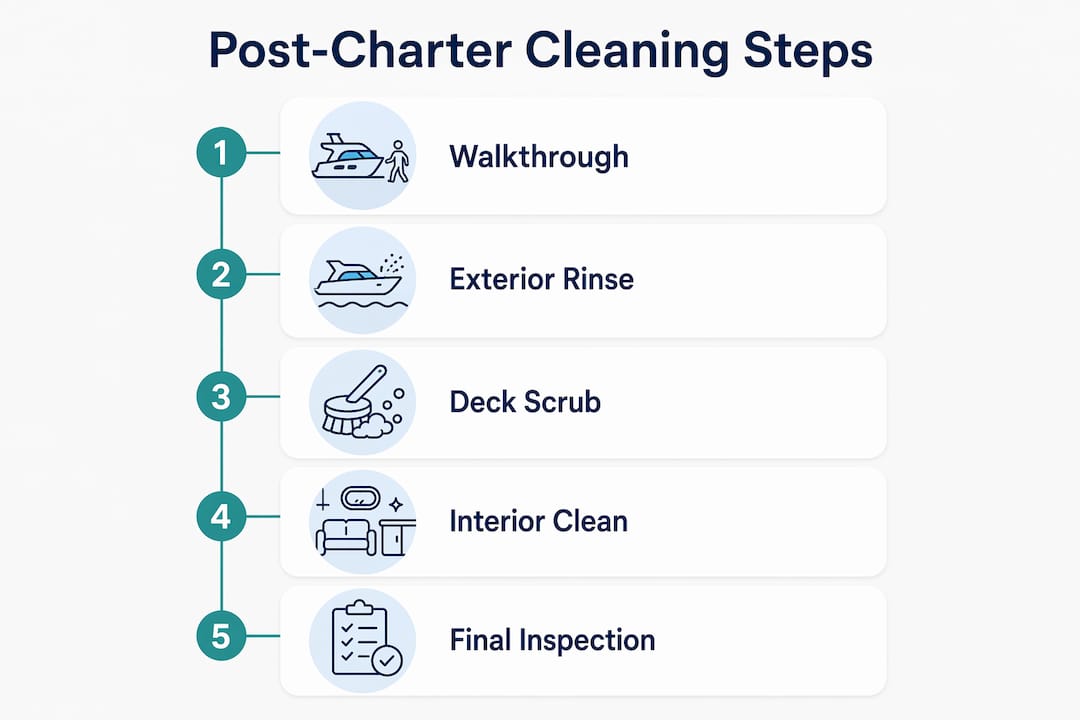 Post-Charter Cleaning Steps

1 Walkthrough

2 Exterior Rinse

3 Deck Scrub

4 Interior Clean

5 Final Inspection