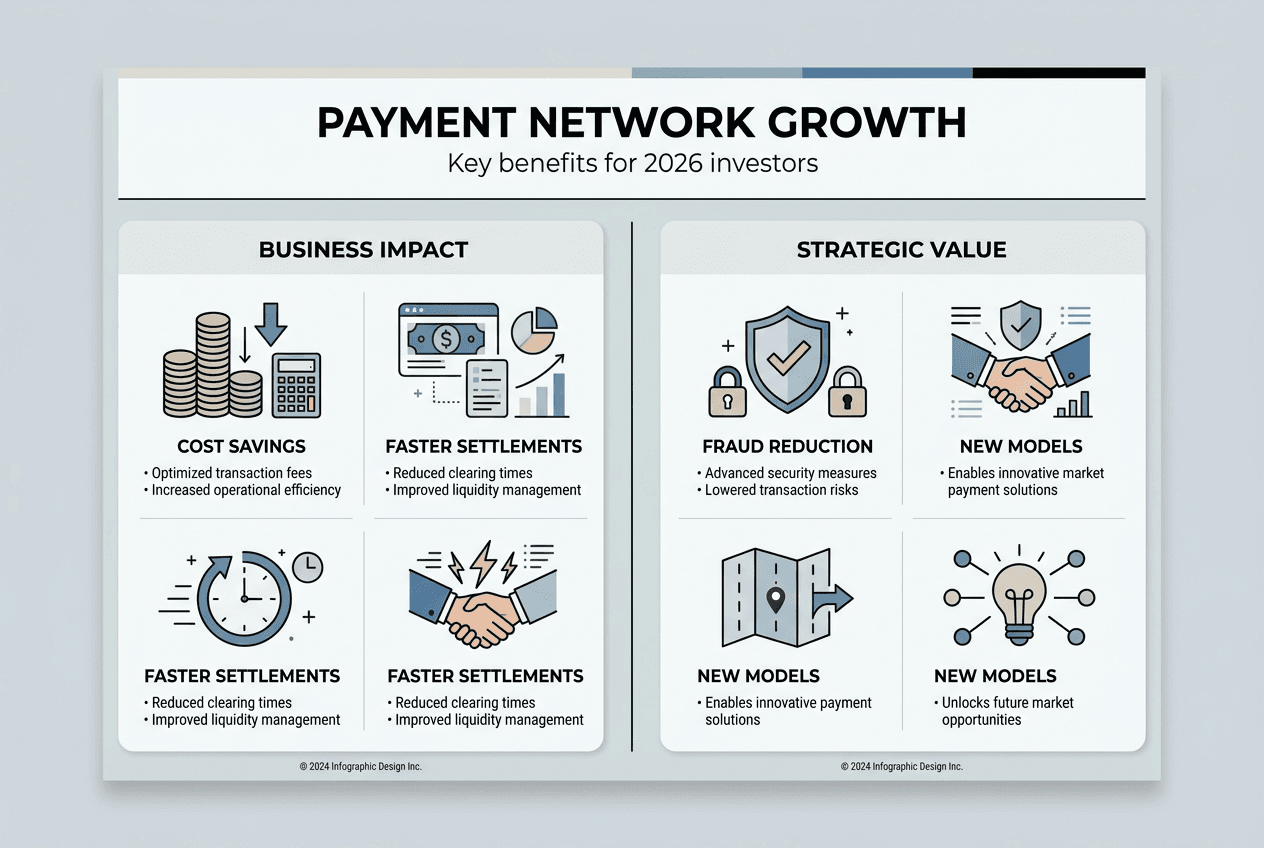 PAYMENT NETWORK GROWTH
Key benefits for 2026 investors

BUSINESS IMPACT

COST SAVINGS
• Optimized transaction fees
• Increased operational efficiency

FASTER SETTLEMENTS
• Reduced clearing times
• Improved liquidity management

FASTER SETTLEMENTS
• Reduced clearing times
• Improved liquidity management

FASTER SETTLEMENTS
• Reduced clearing times
• Improved liquidity management

© 2024 Infographic Design Inc.

STRATEGIC VALUE

FRAUD REDUCTION
• Advanced security measures
• Lowered transaction risks

NEW MODELS
• Enables innovative market payment solutions

NEW MODELS
• Enables innovative payment solutions

NEW MODELS
• Unlocks future market opportunities

© 2024 Infographic Design Inc.