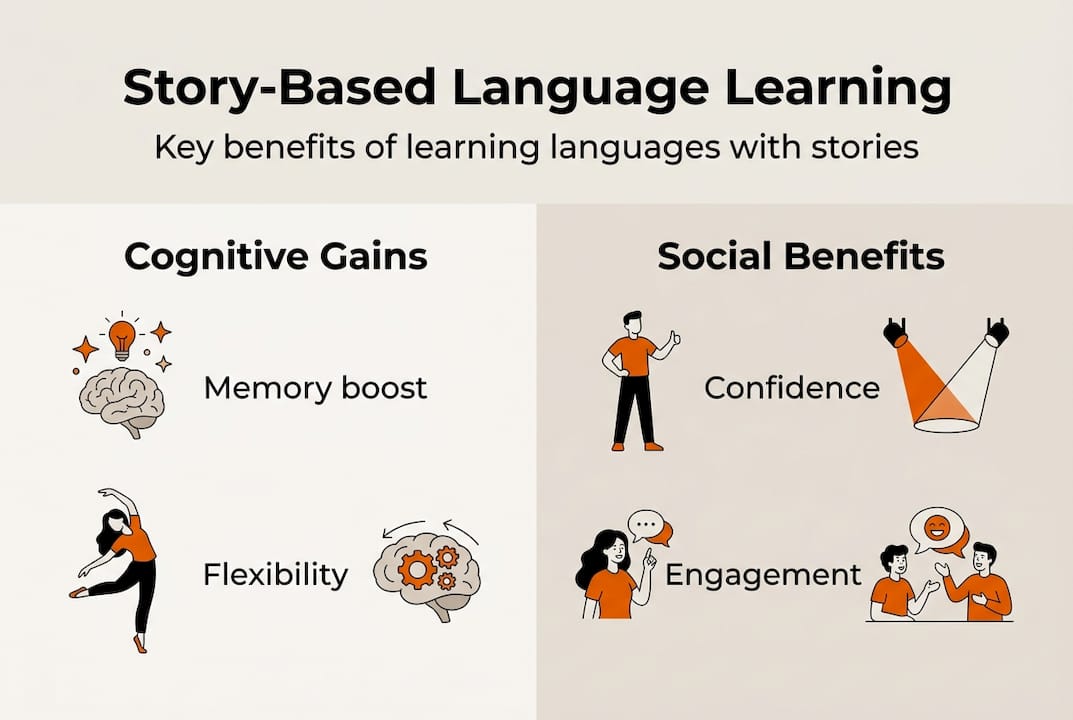 Story-Based Language Learning

Key benefits of learning languages with stories

Cognitive Gains

Memory boost

Flexibility

Social Benefits

Confidence

Engagement