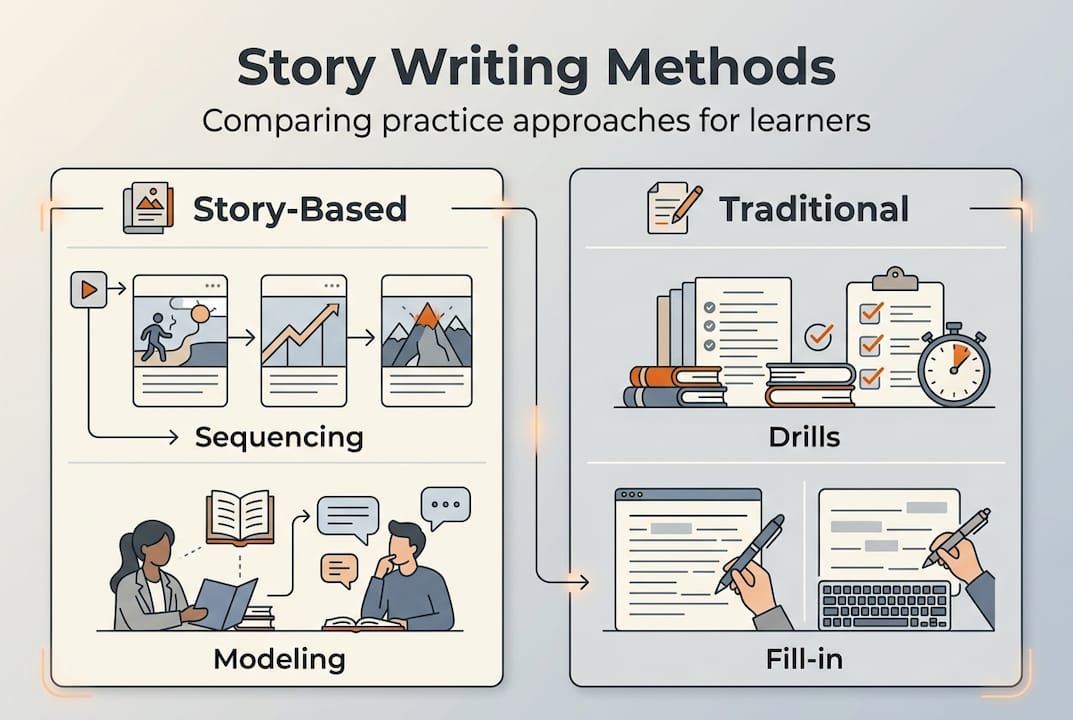 Story Writing Methods

Comparing practice approaches for learners

Story-Based

Sequencing

Modeling

Traditional

Drills

Fill-in