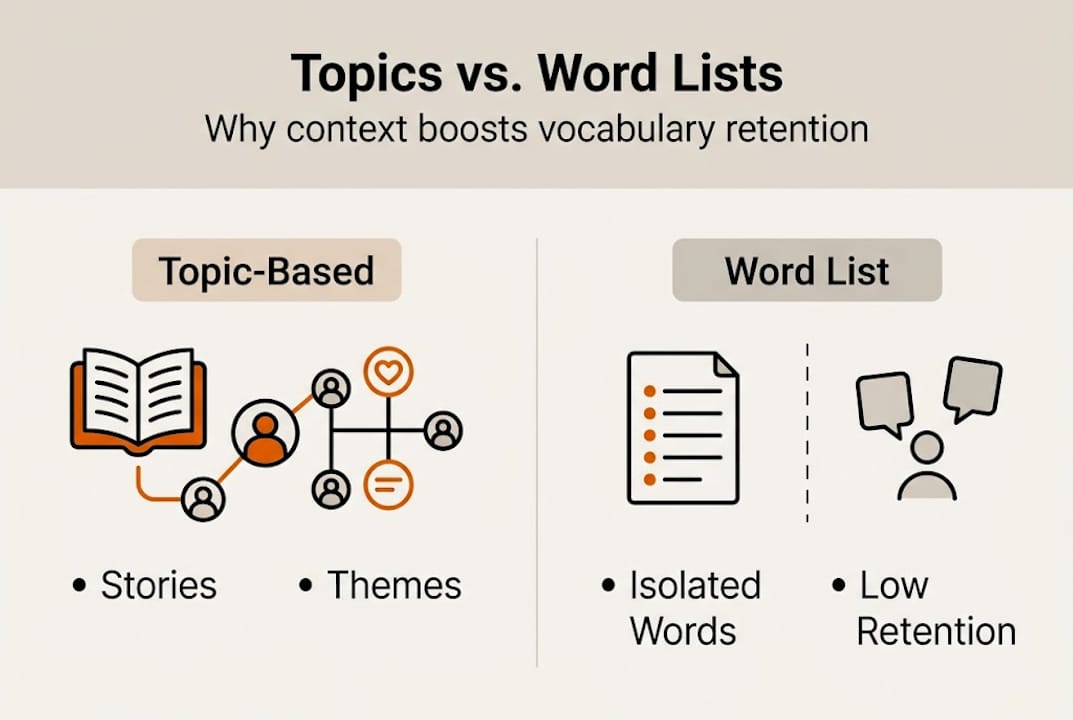 Topics vs. Word Lists
Why context boosts vocabulary retention

Topic-Based

• Stories • Themes

Word List

• Isolated Words • Low Retention