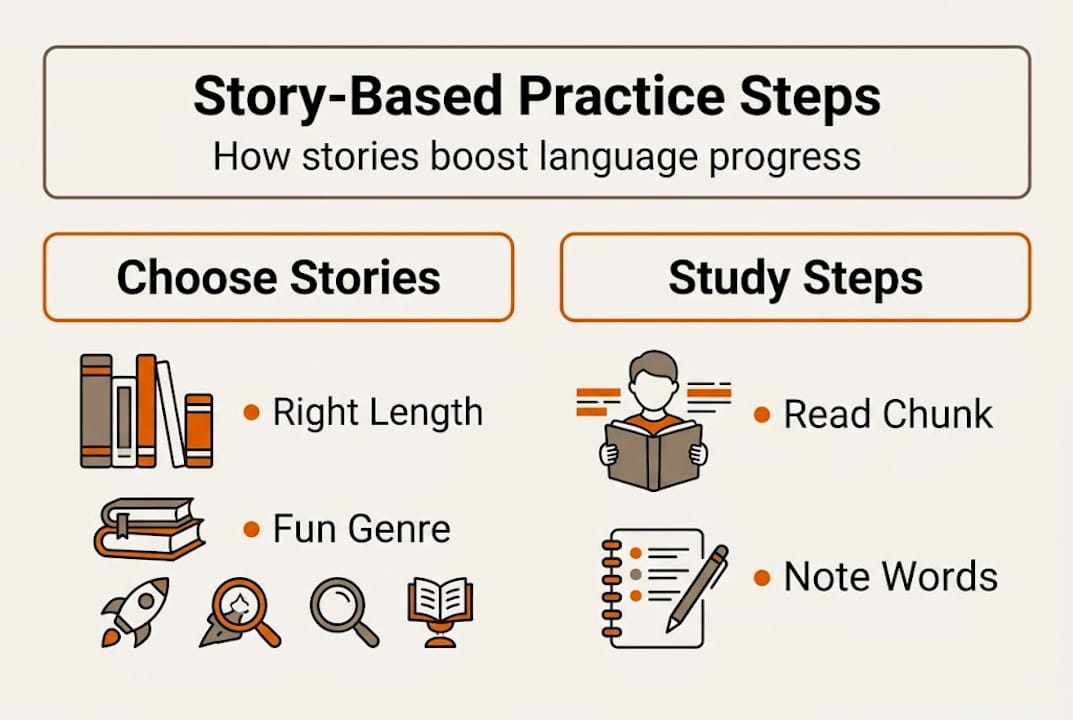 Story-Based Practice Steps
How stories boost language progress

Choose Stories

• Right Length

• Fun Genre

Study Steps

• Read Chunk

• Note Words