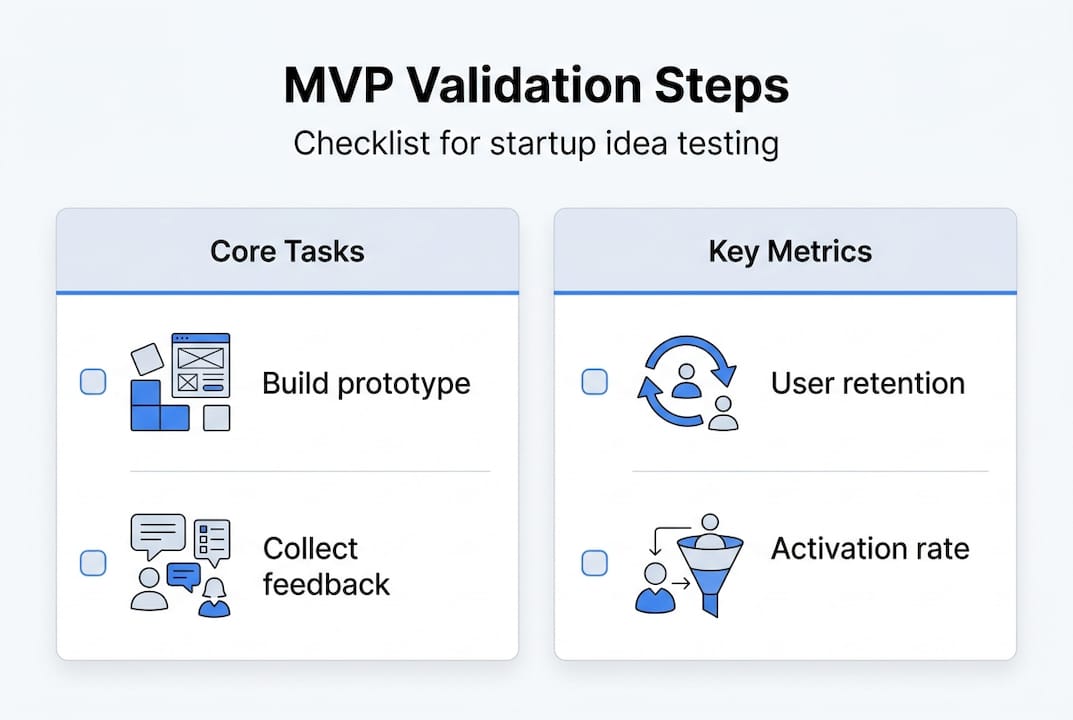 MVP Validation Steps

Checklist for startup idea testing

Core Tasks

Build prototype

Collect feedback

Key Metrics

User retention

Activation rate