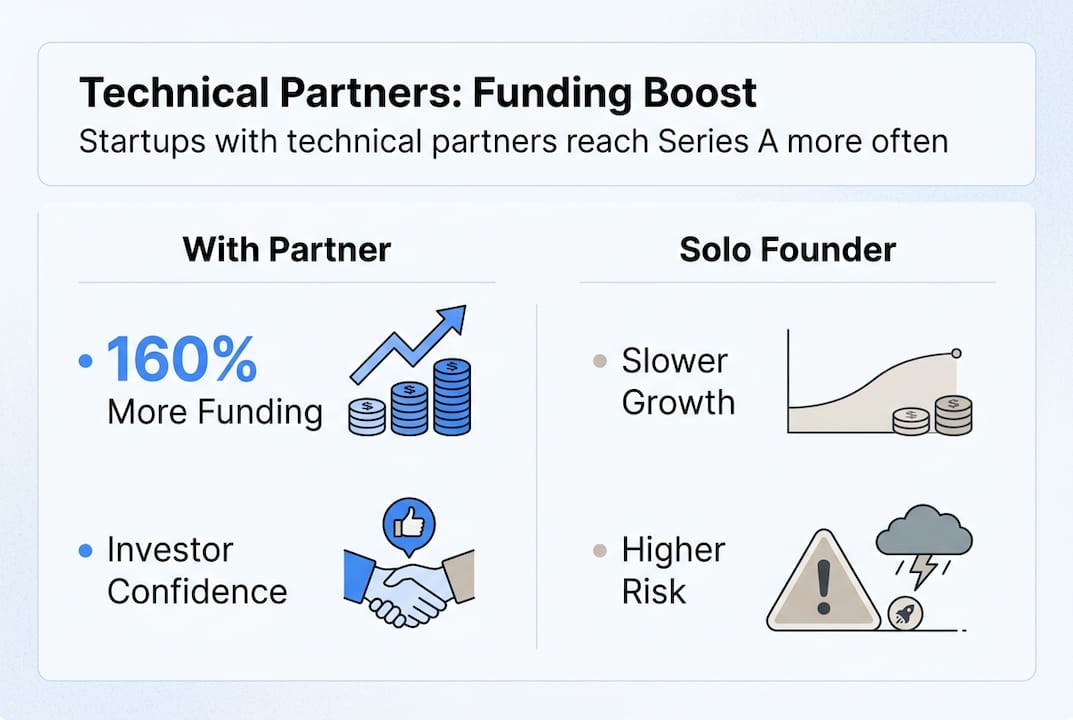 Technical Partners: Funding Boost
Startups with technical partners reach Series A more often

With Partner

• 160% More Funding

• Investor Confidence

Solo Founder

• Slower Growth

• Higher Risk