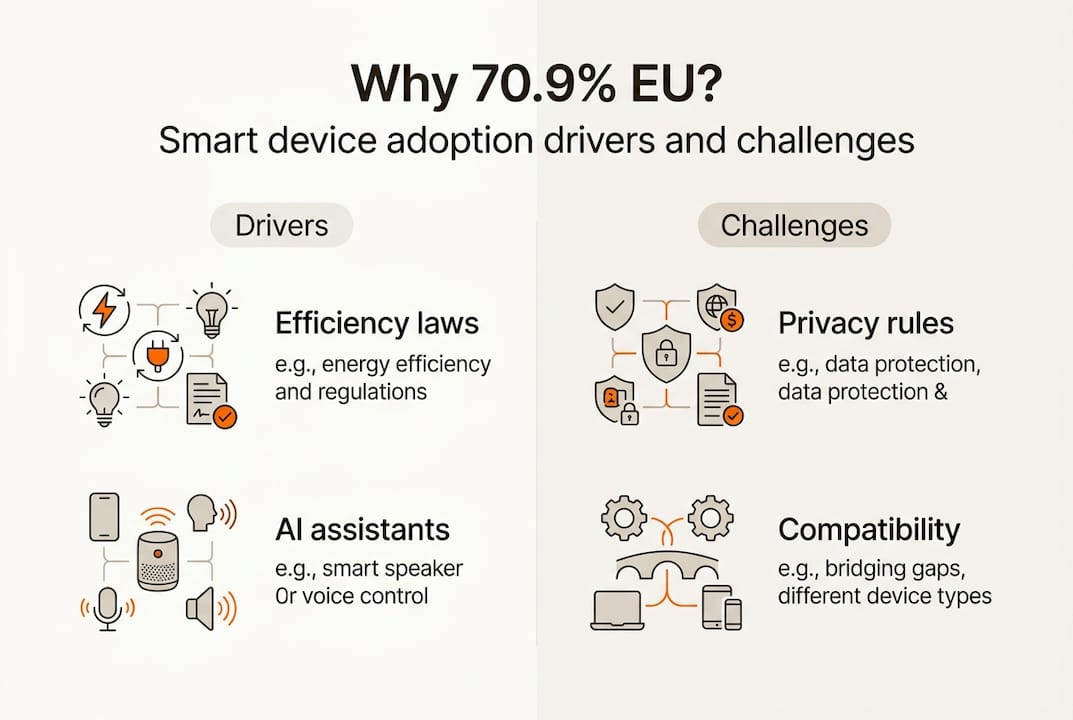 Why 70.9% EU?
Smart device adoption drivers and challenges

Drivers

Efficiency laws
e.g., energy efficiency and regulations

AI assistants
e.g., smart speaker 0r voice control

Challenges

Privacy rules
e.g., data protection, data protection &

Compatibility
e.g., bridging gaps, different device types