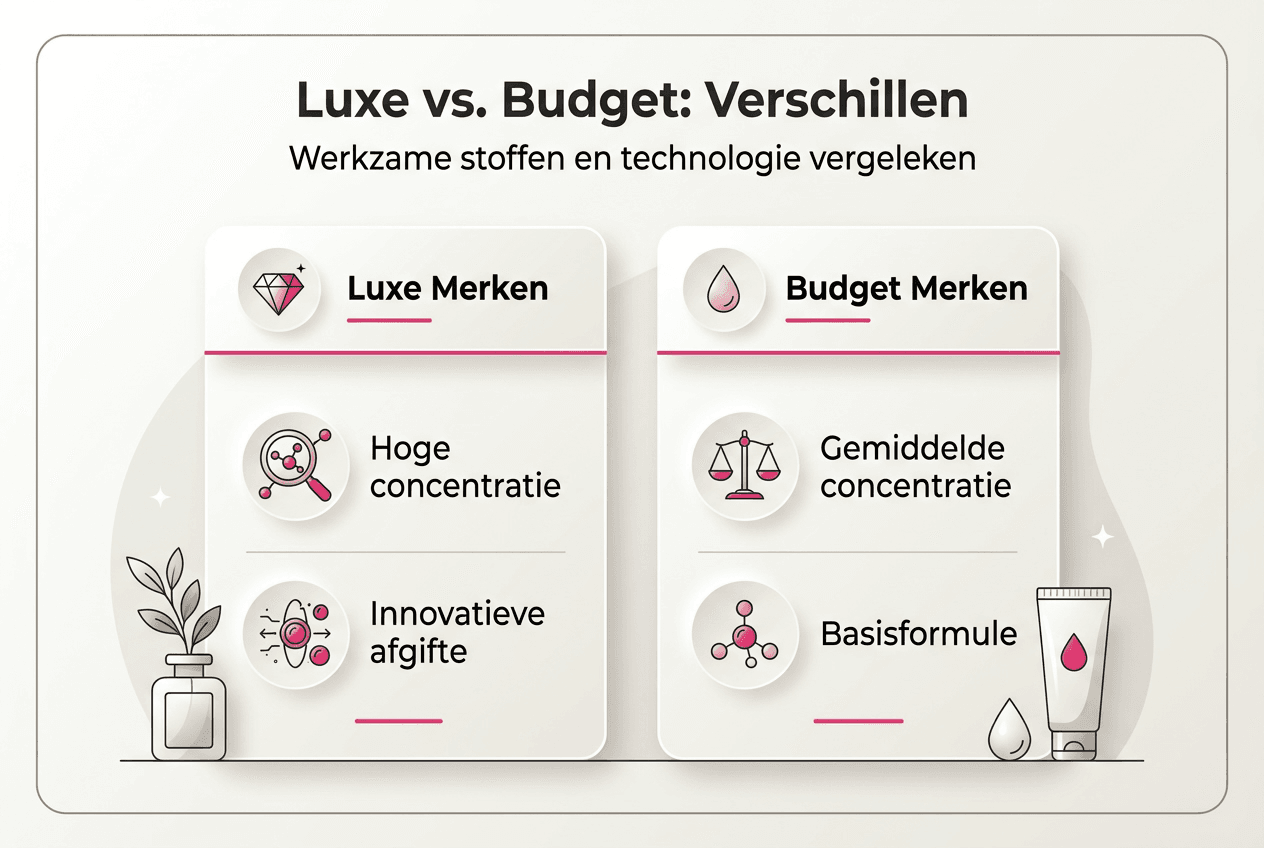 Luxe vs. Budget: Verschillen

Werkzame stoffen en technologie vergeleken

Luxe Merken

Hoge concentratie

Innovatieve afgifte

Budget Merken

Gemiddelde concentratie

Basisformule