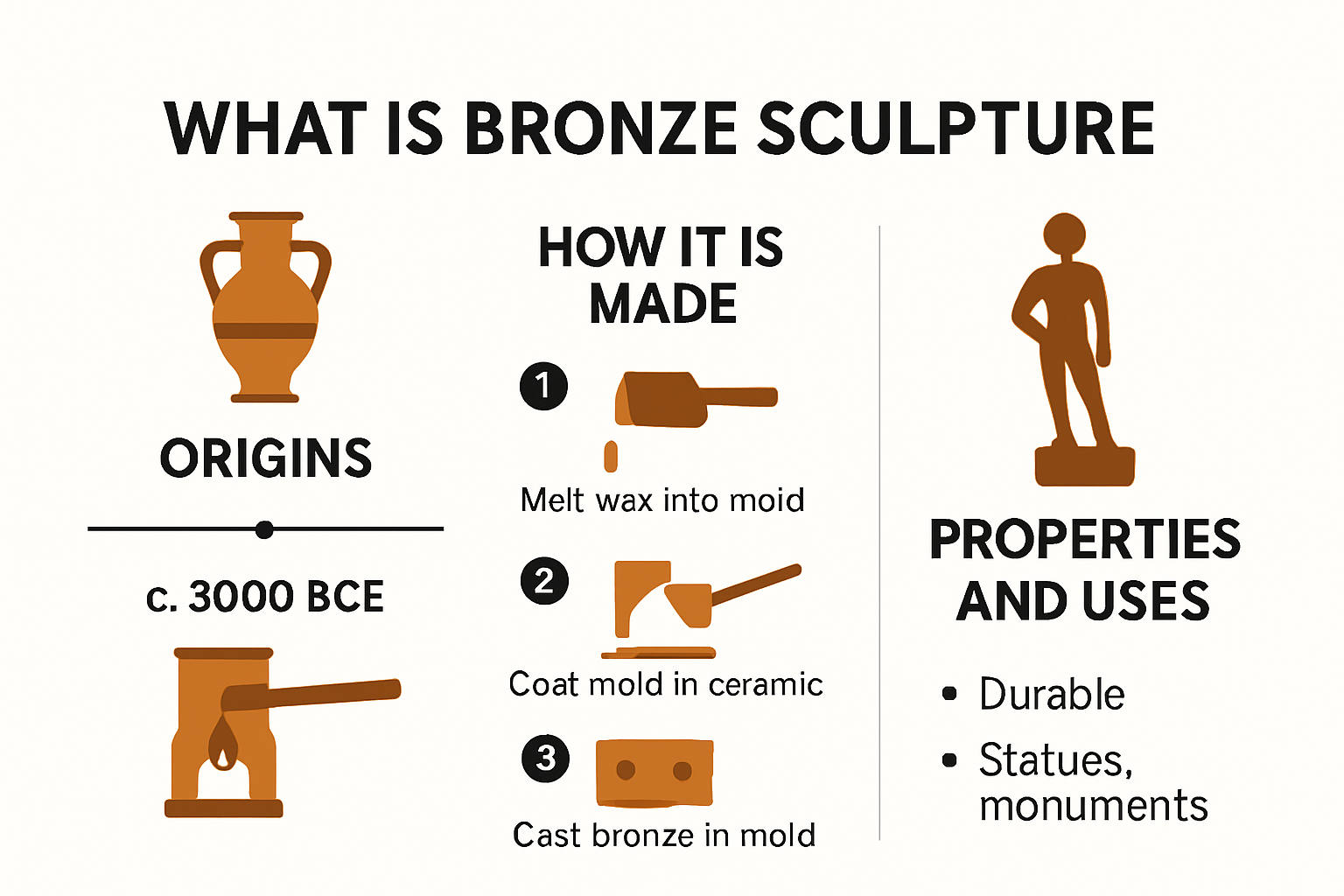 WHAT IS BRONZE SCULPTURE

ORIGINS

c. 3000 BCE

HOW IT IS MADE

1

Melt wax into moid

2

Coat mold in ceramic

3

Cast bronze in mold

PROPERTIES AND USES

• Durable
• Statues, monuments